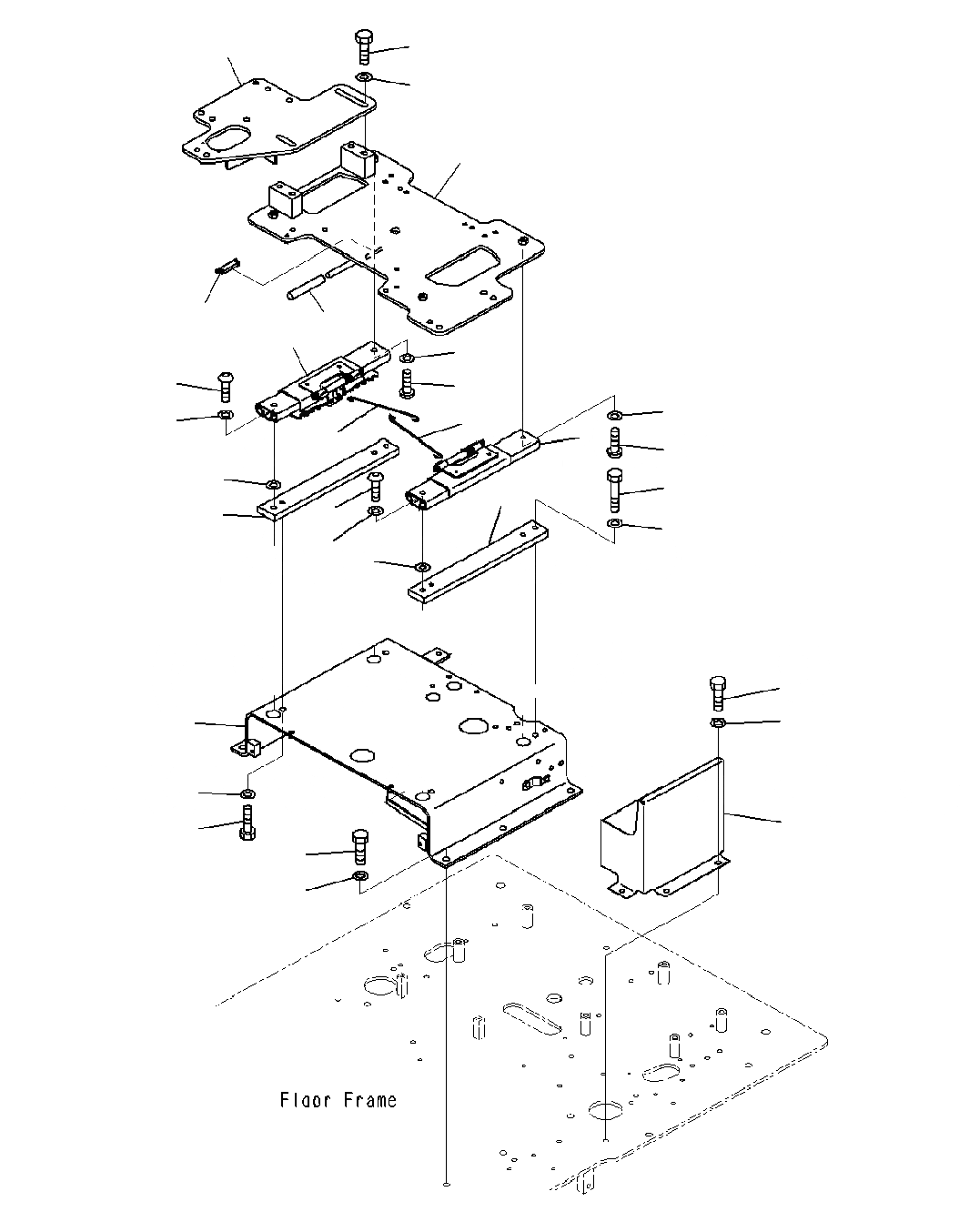 Floor Frame