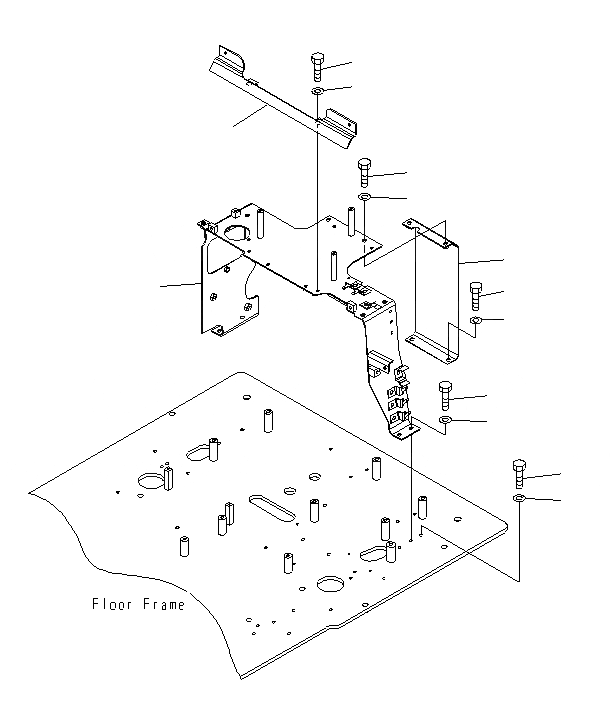 Floor Frame