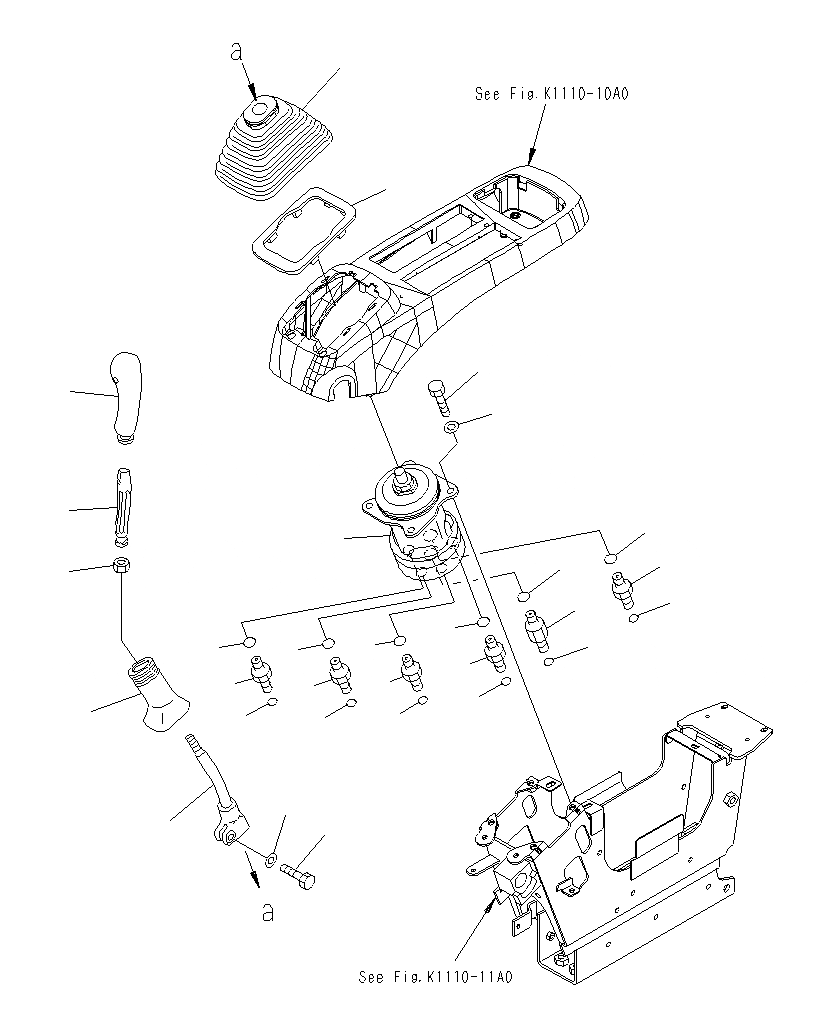 a

See Fig.K1110-10A0

a

See Fig.K1110-11A0