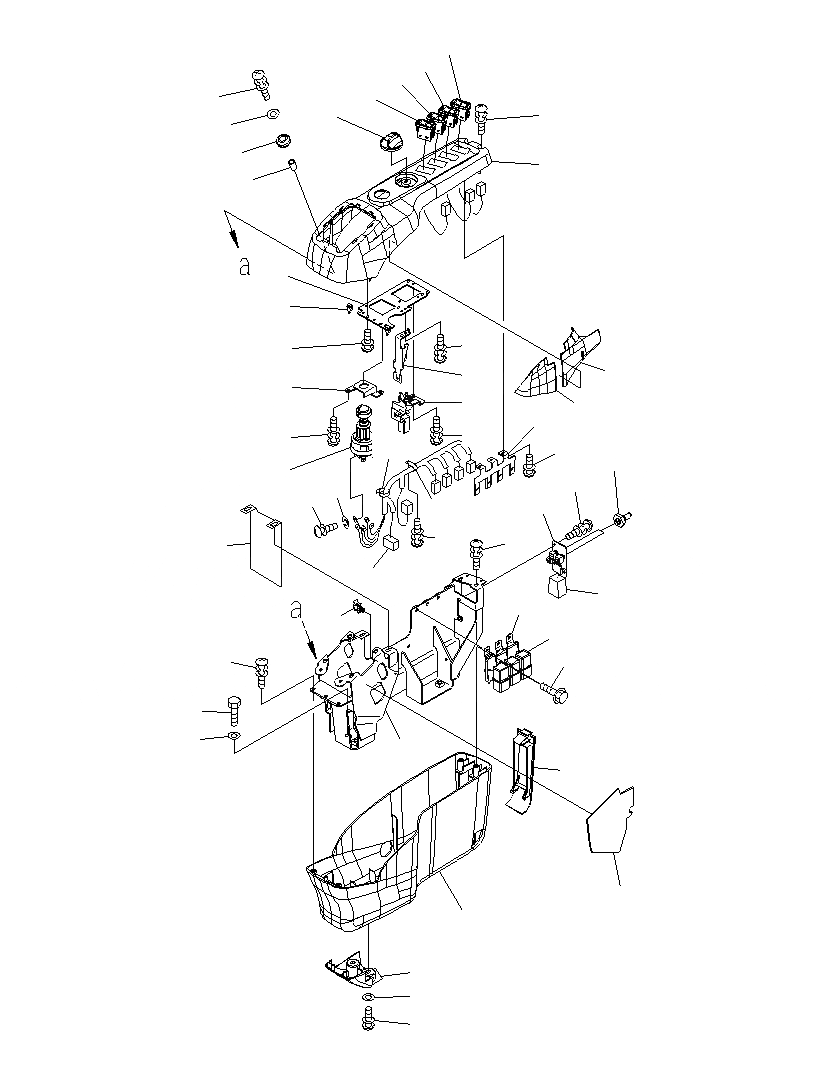 a

a