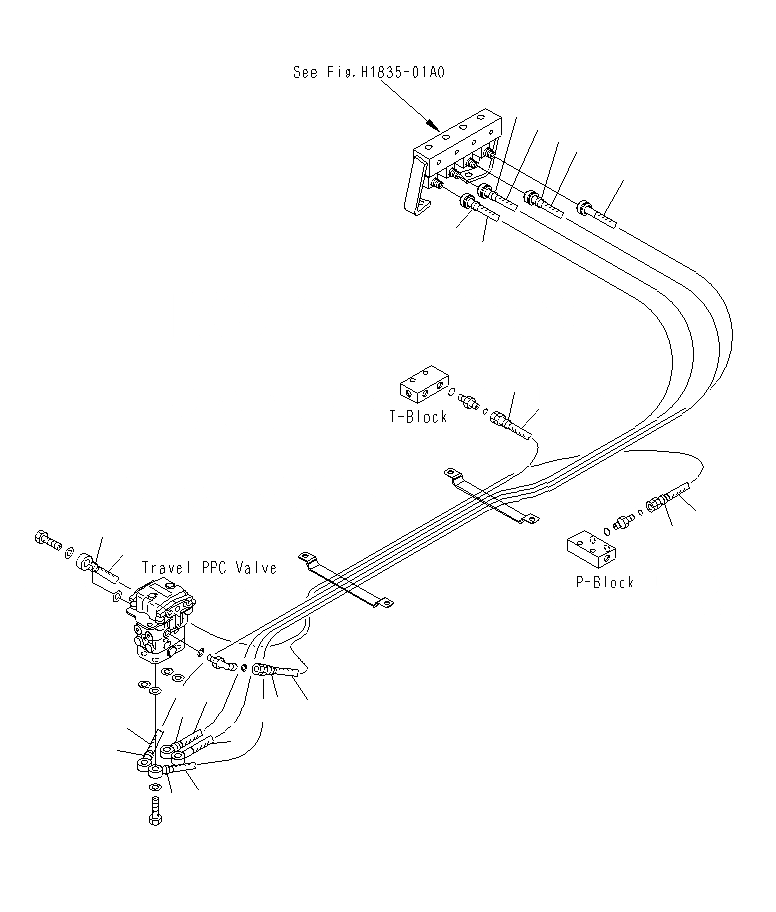 See Fig.H1835-01A0

T-Block

Travel PPC Valve

P-Block