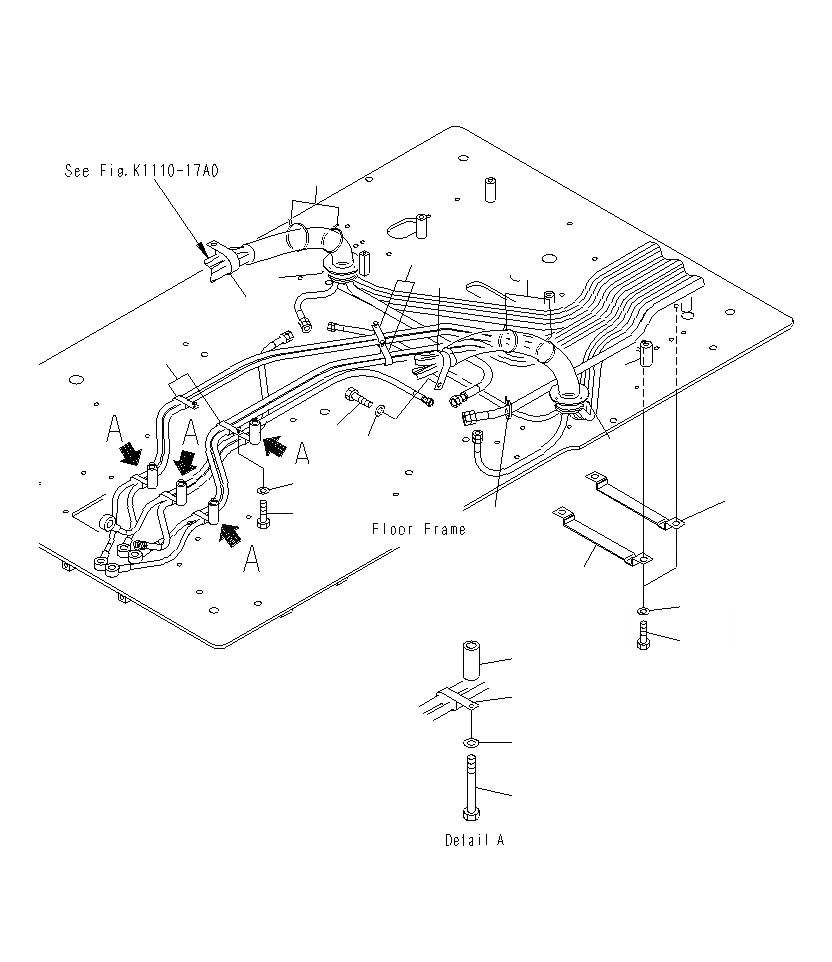 See Fig.K1110-17A0

A

A

A

A

Floor Frame

Detail A