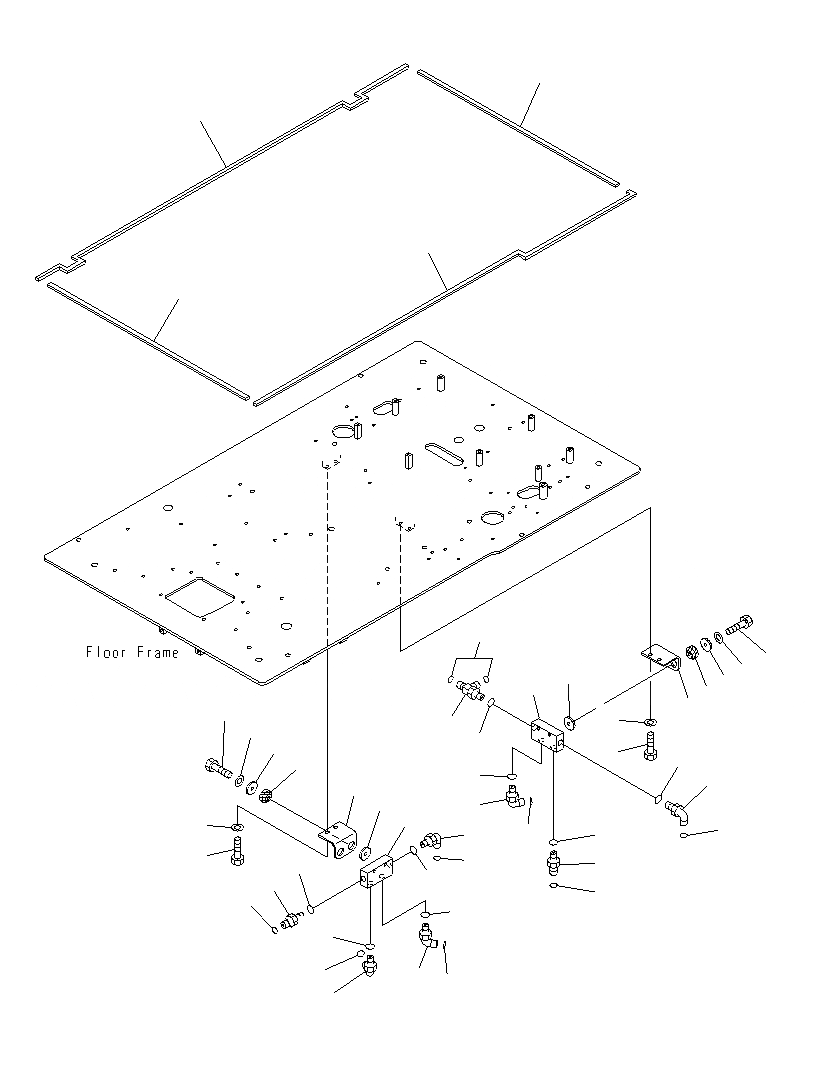 Floor Frame