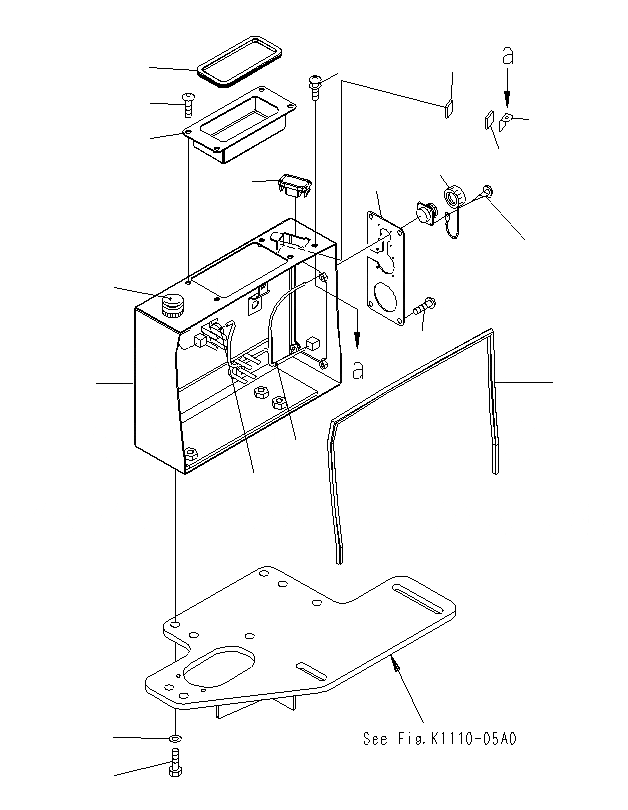 a

a

See Fig.K1110-05A0