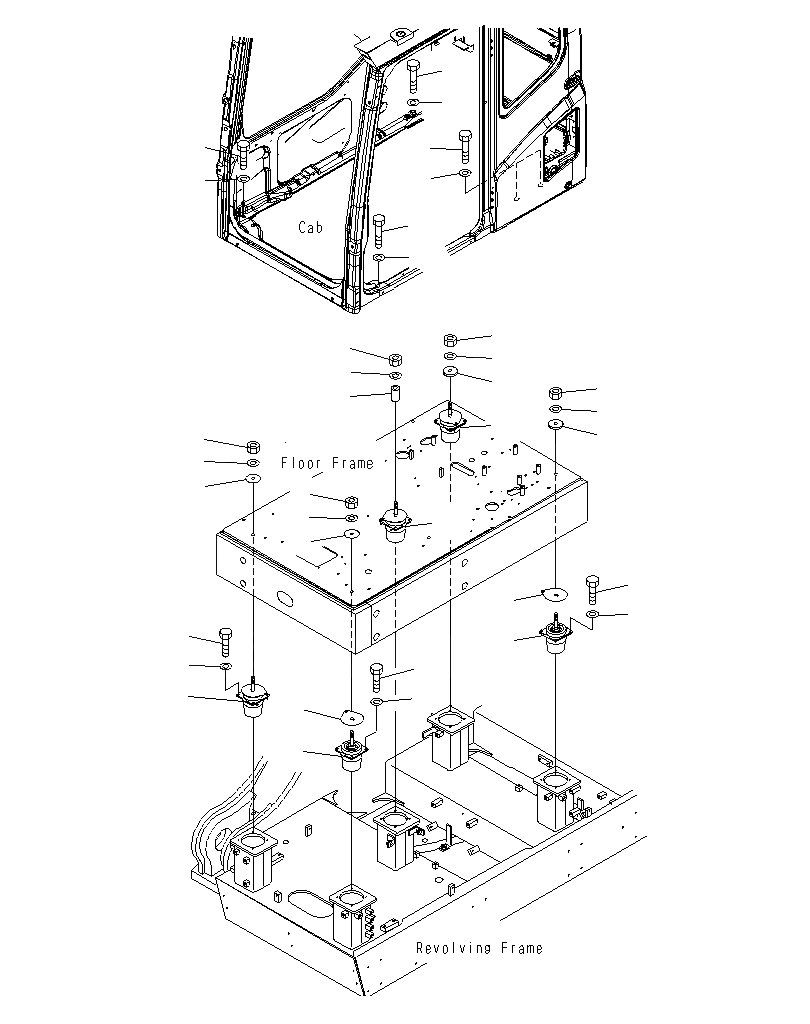 Cab

Floor Frame

Revolving Frame