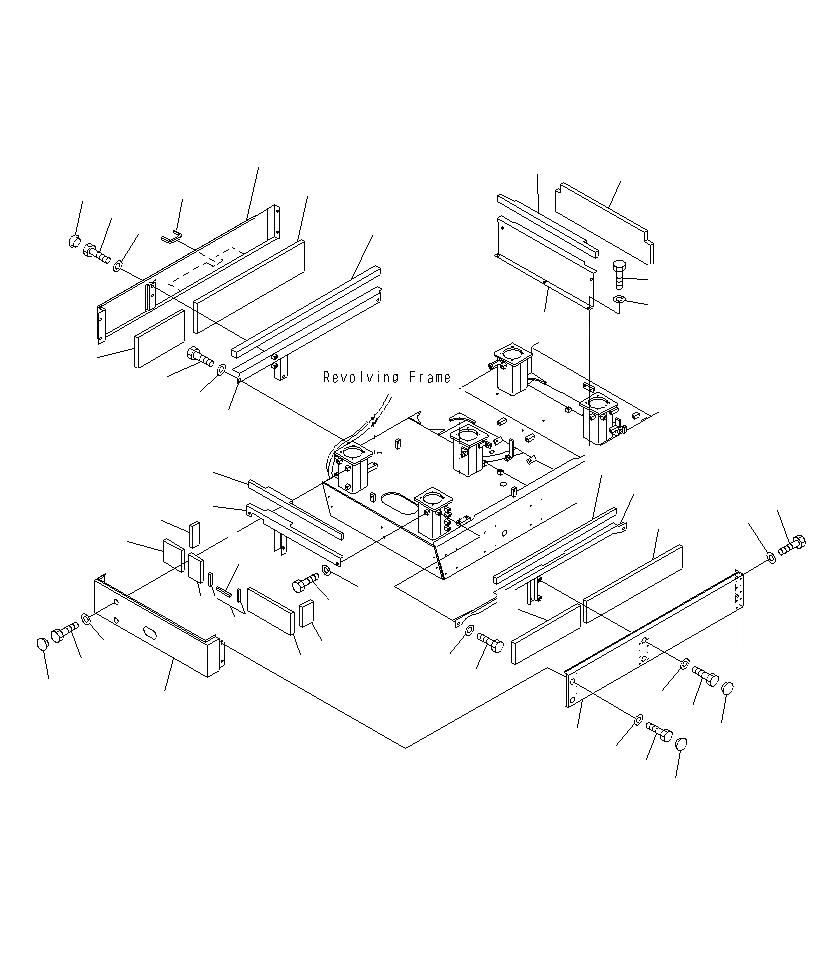 Revolving Frame