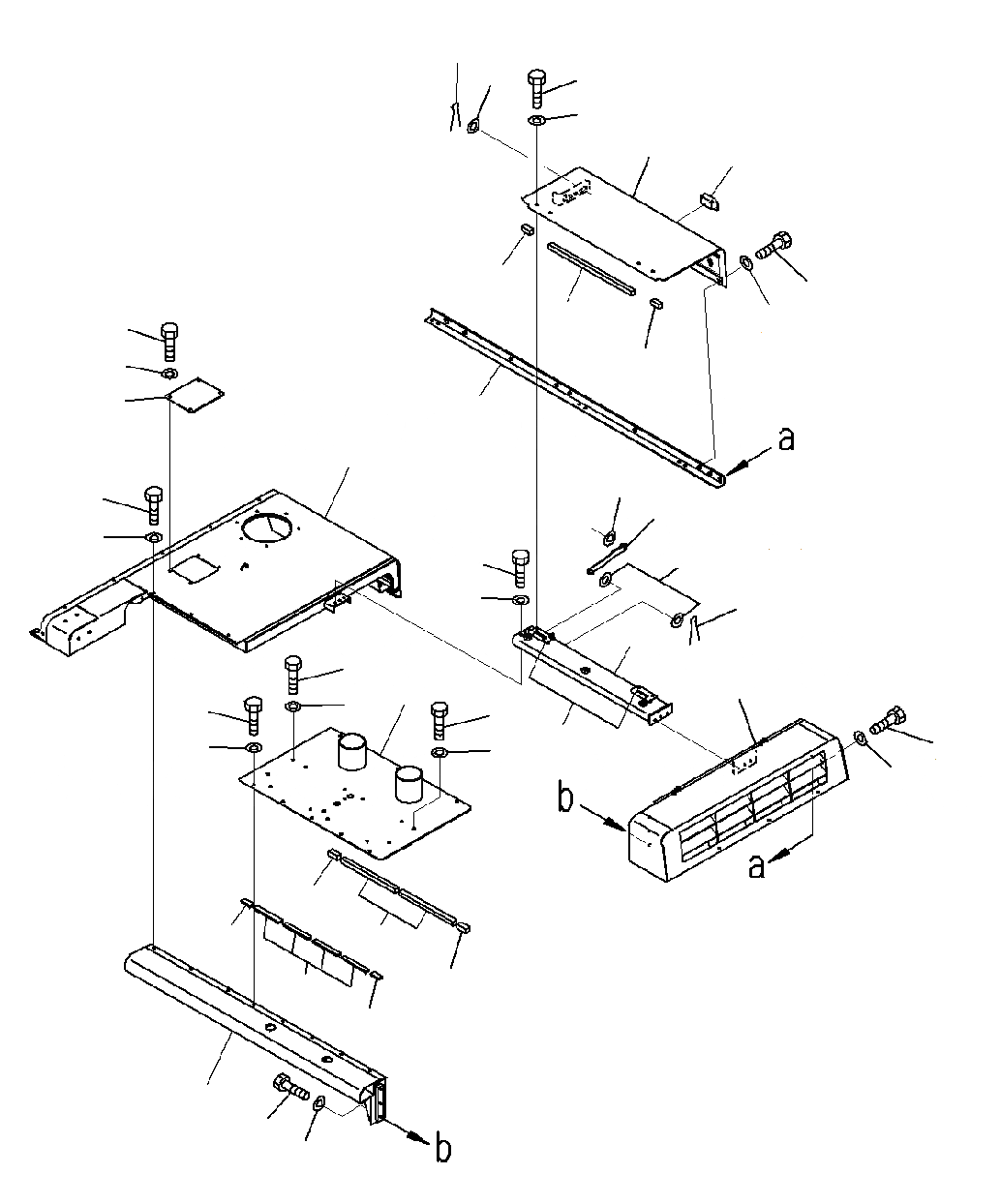 a

b

a

b