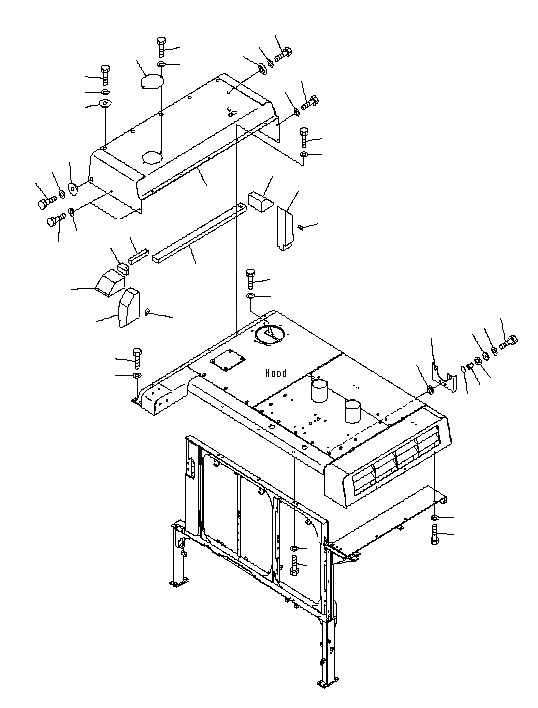 Hood