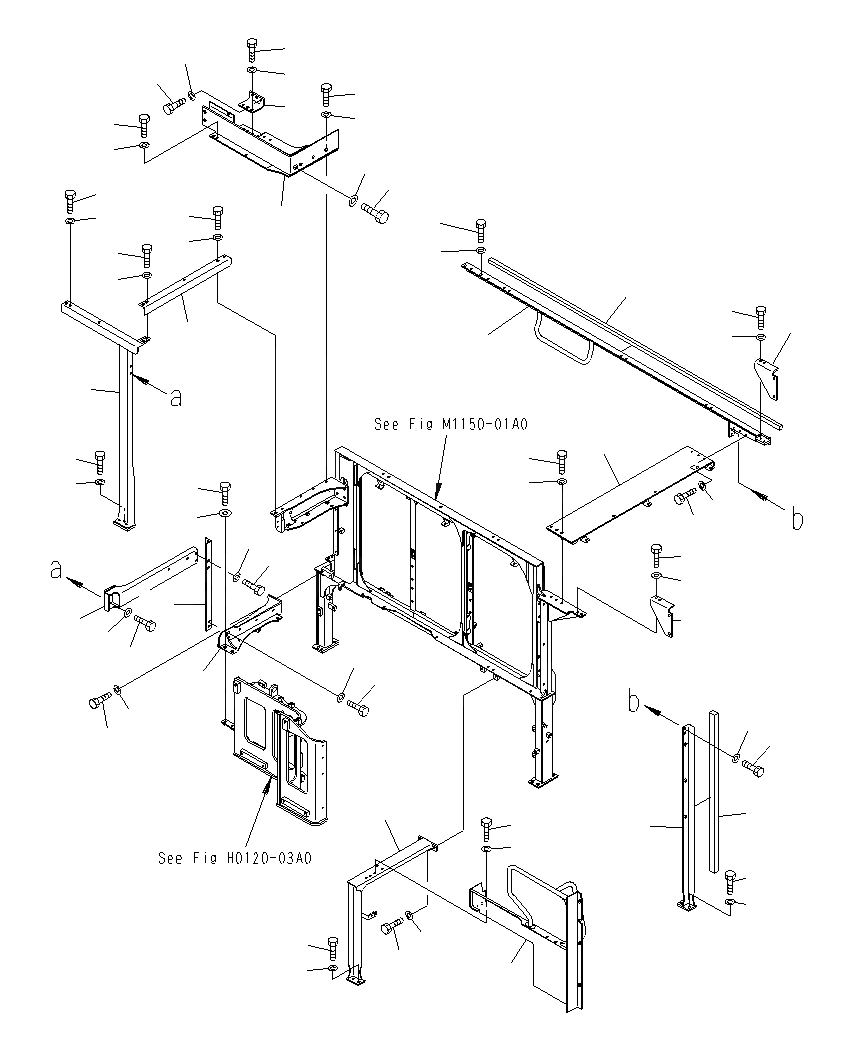 a

See Fig M1150-01A0

b

a

b

See Fig H0120-03A0