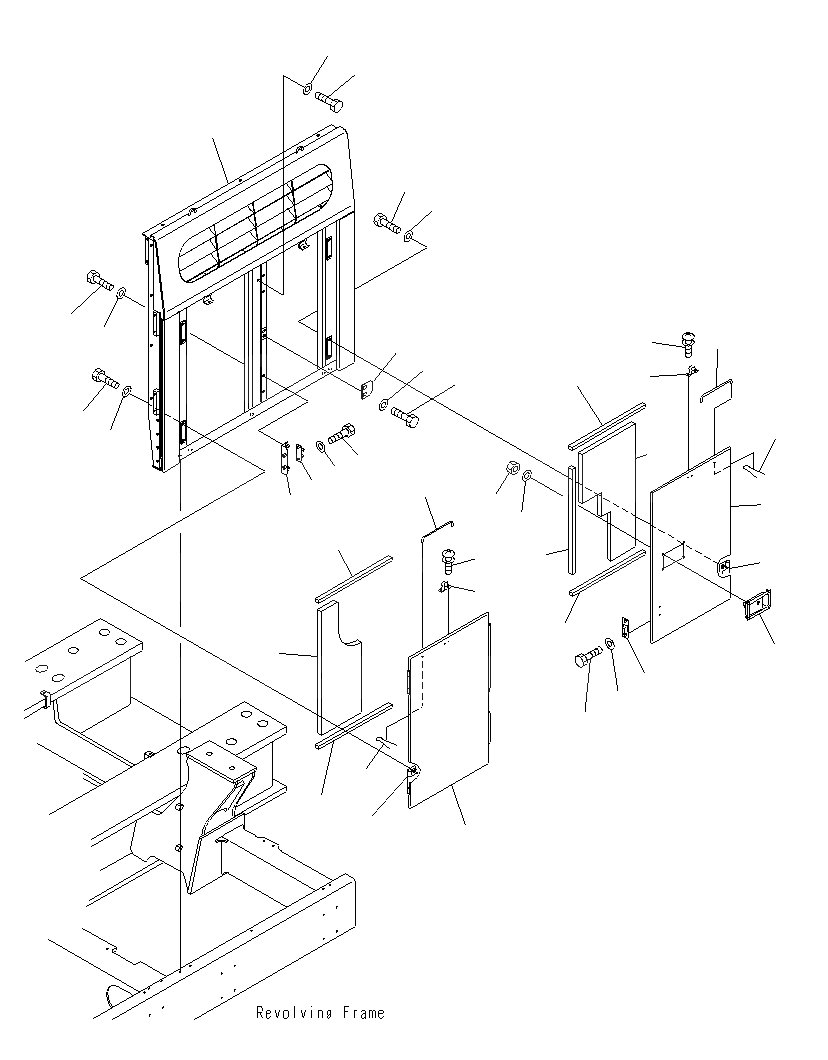 Revolving Frame