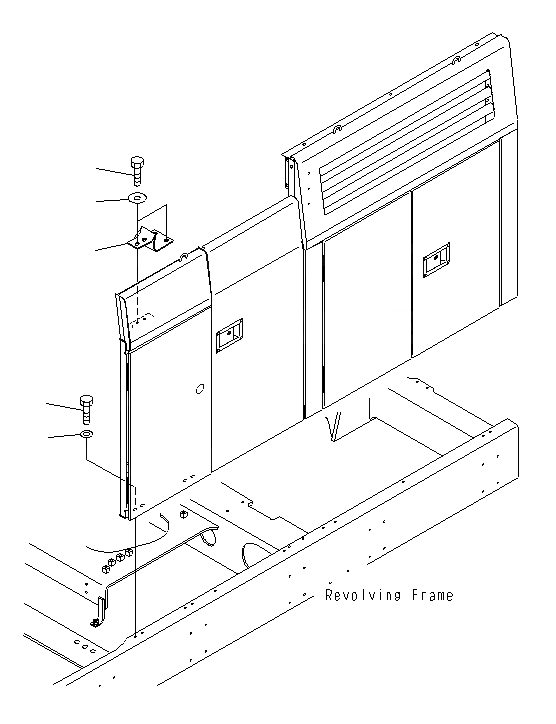 Revolving Frame