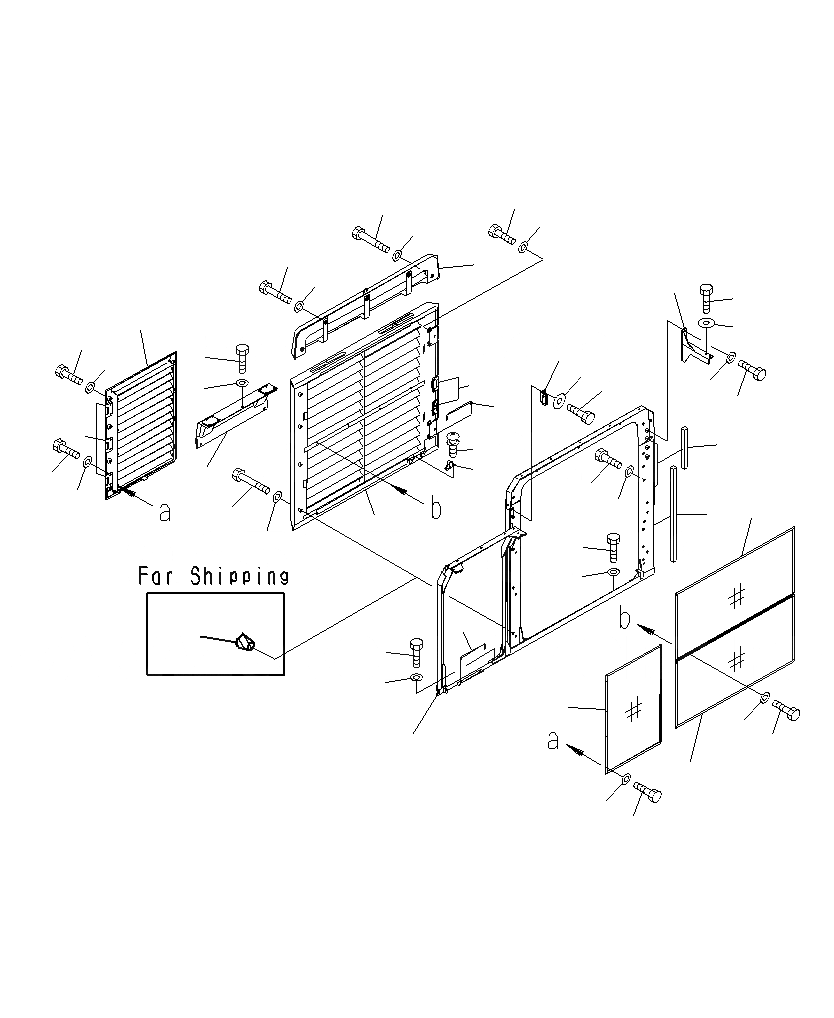 a
b
For Shipping
b
#
#
#
a