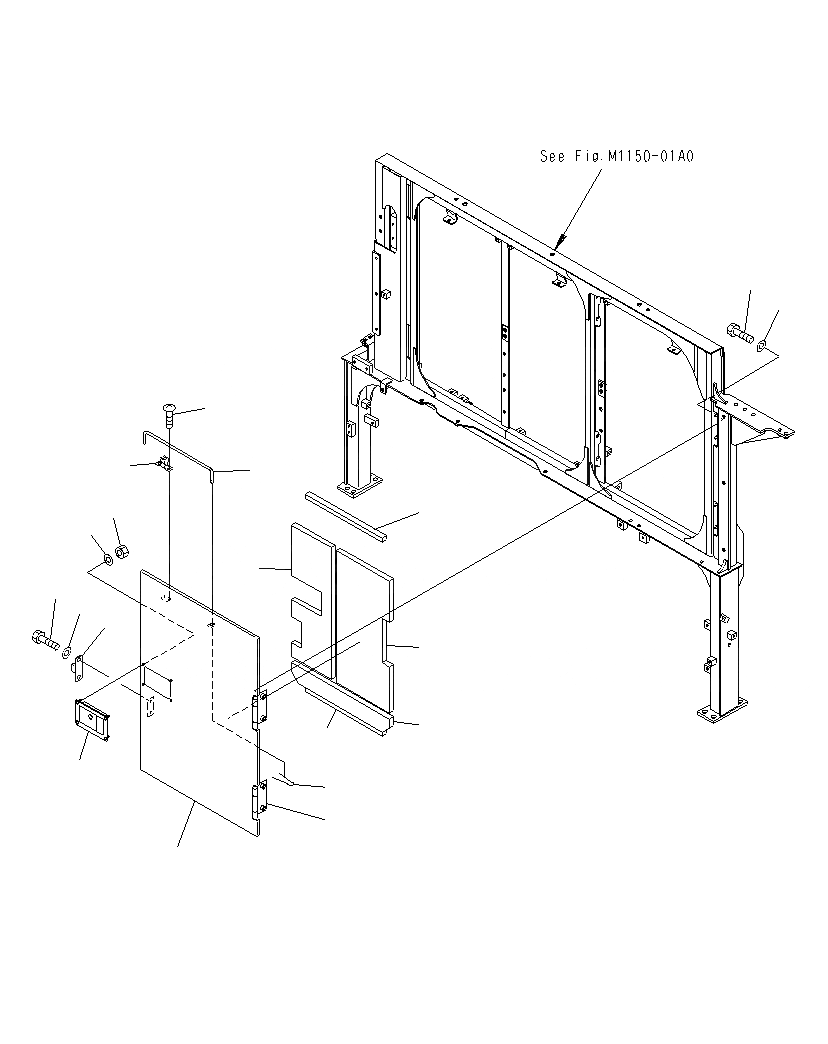 See Fig.M1150-01A0