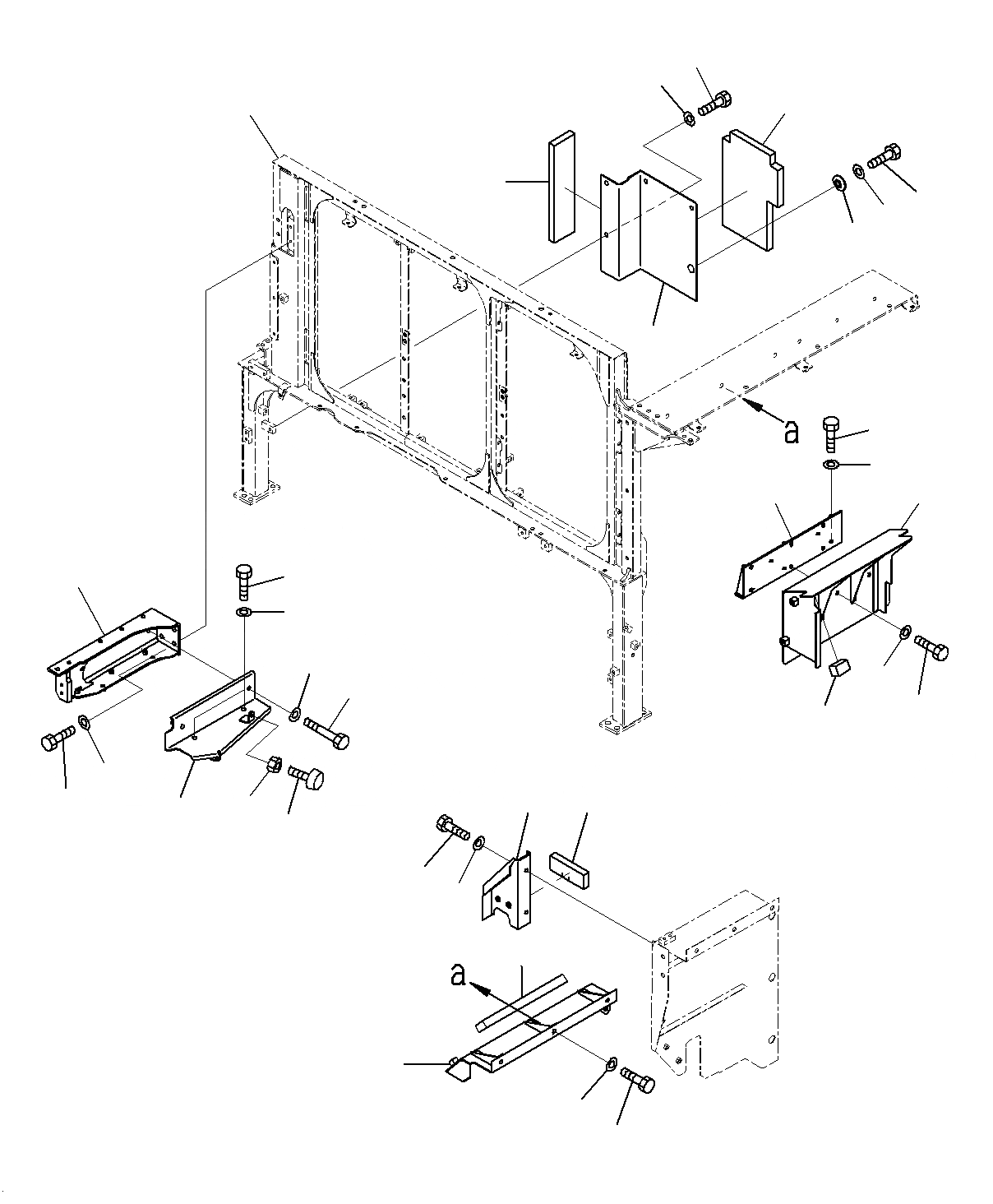 a

a