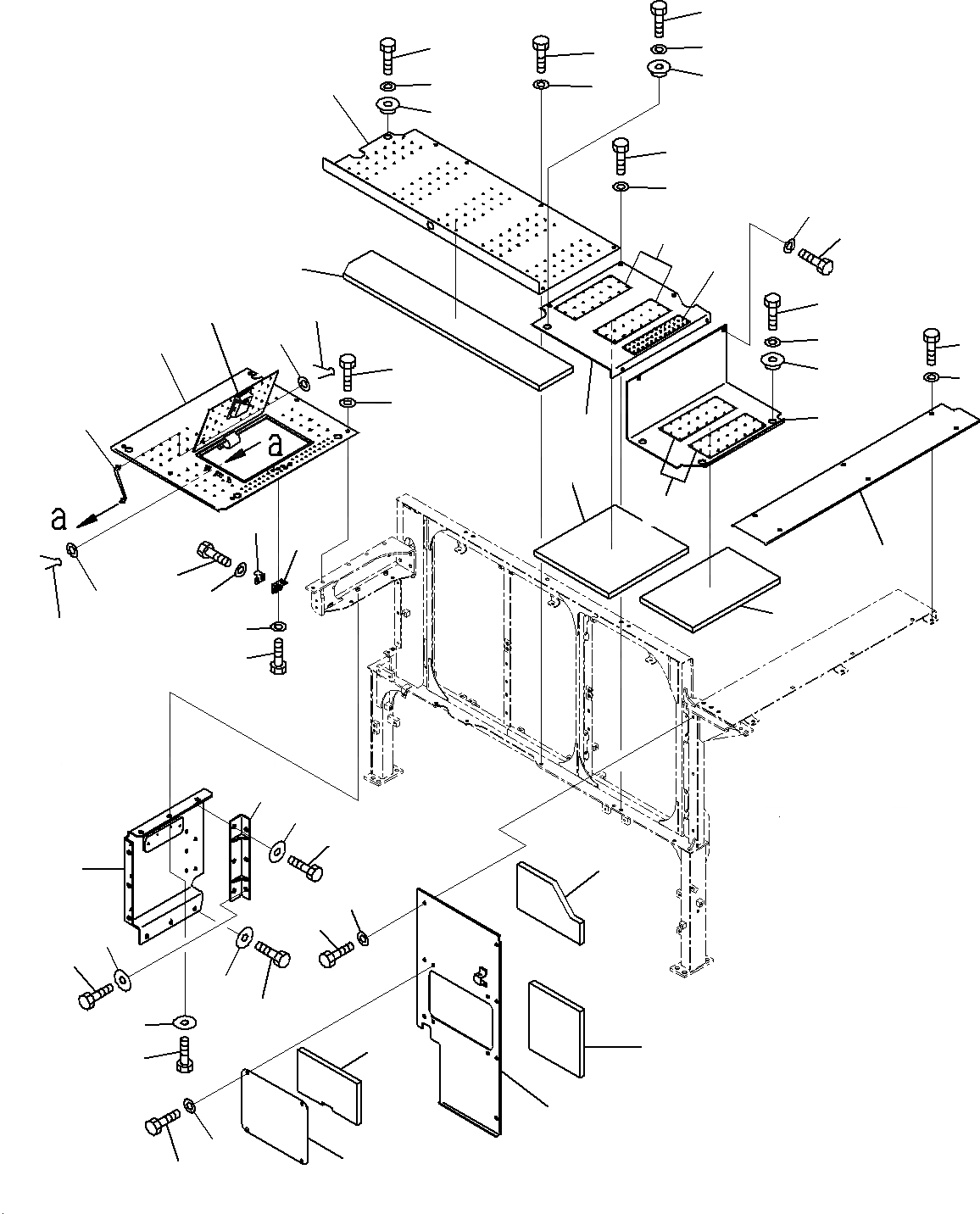 a

a