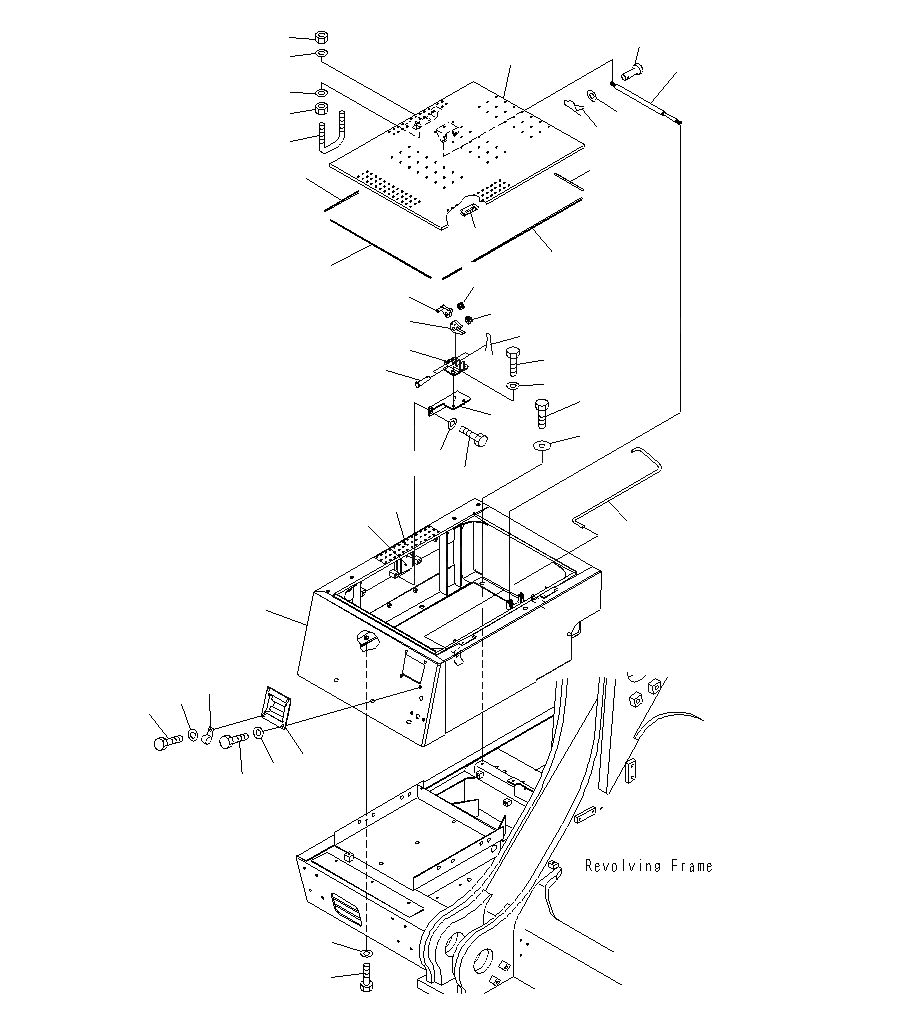 Revolving Frame