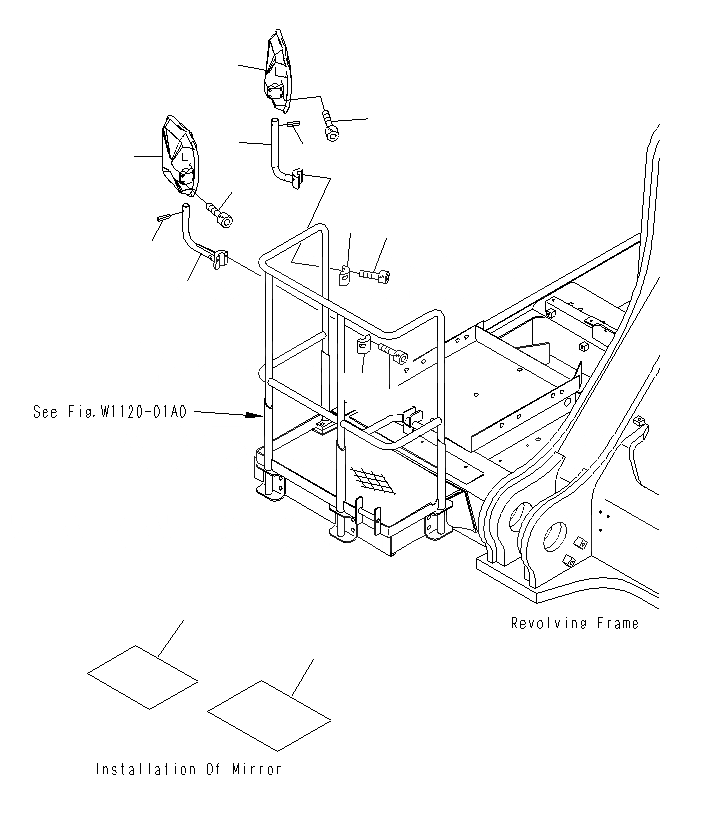 See Fig.W1120-01A0

Revolving Frame

Installation Of Mirror