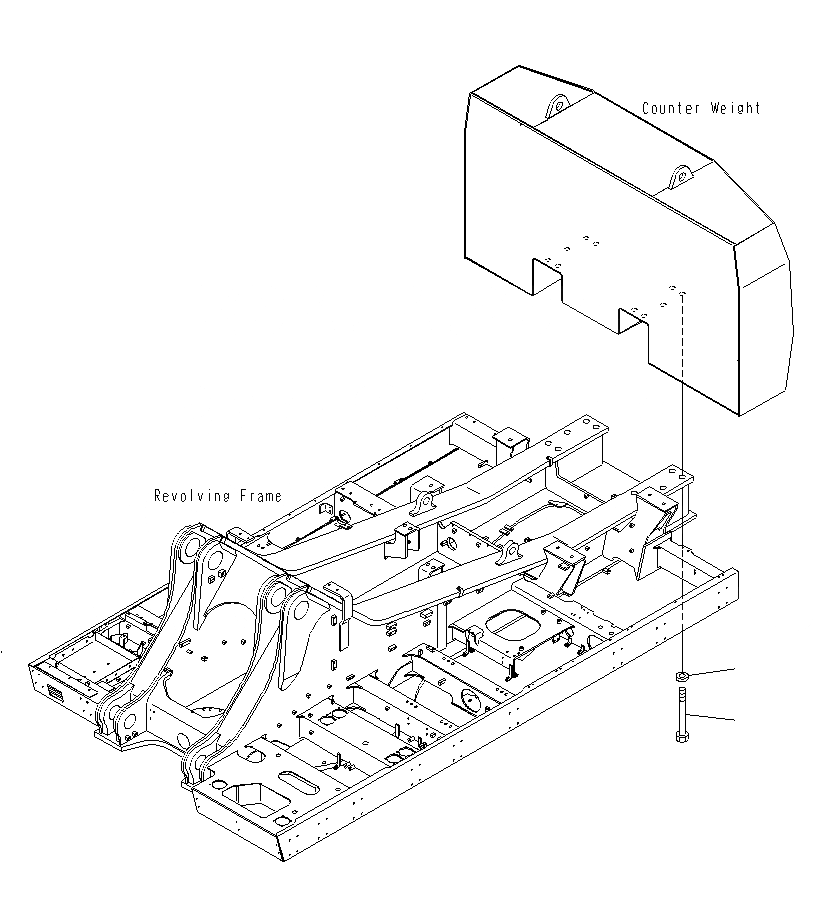 Counter Weight

Revolving Frame