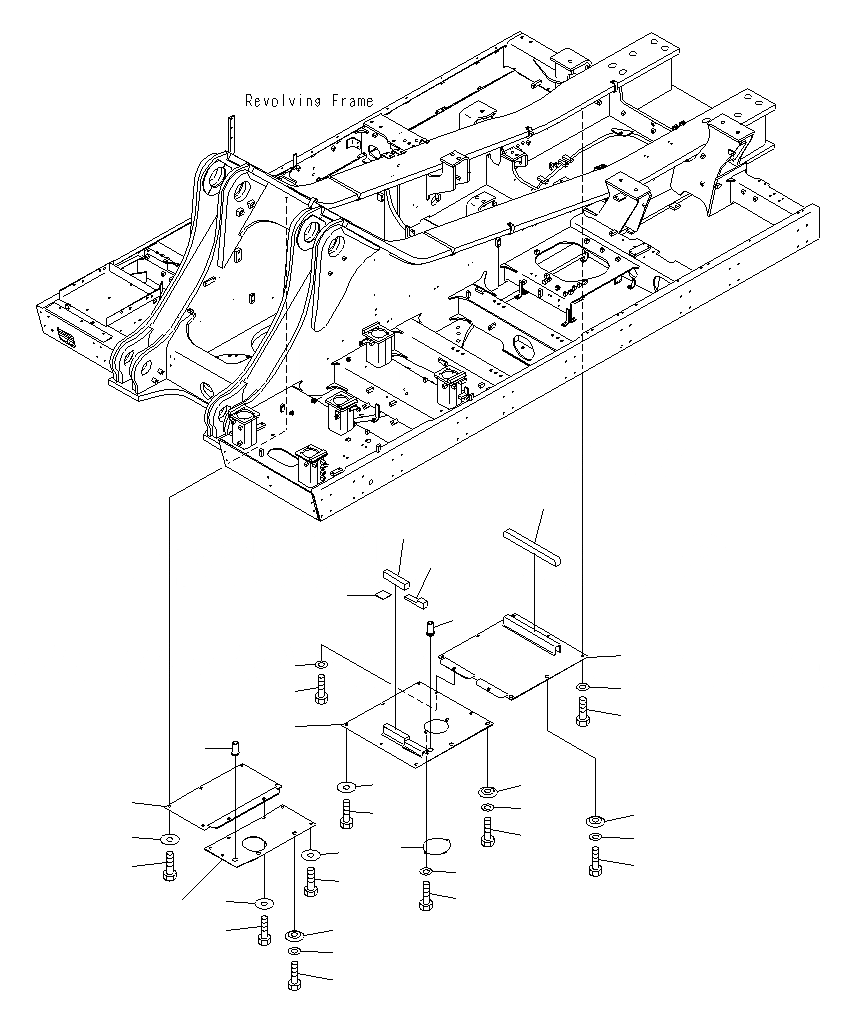 Revolving Frame