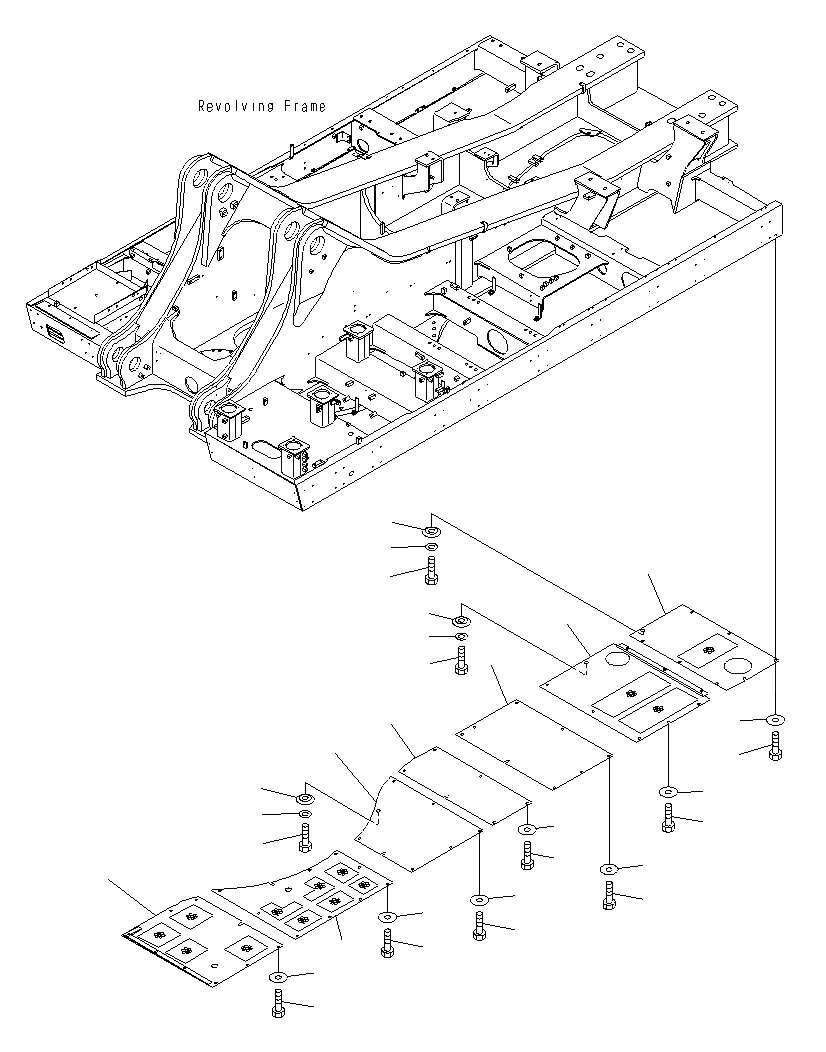 Revolving Frame