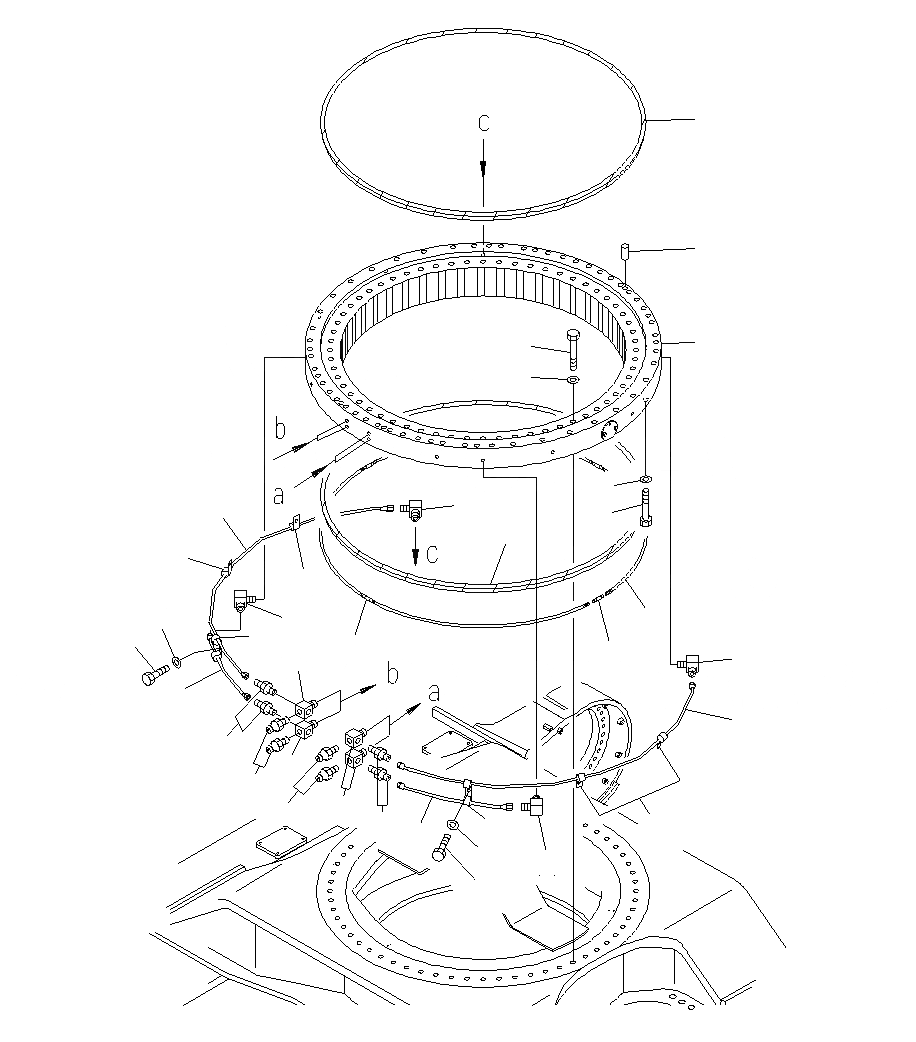 c
b
a
c
b
a