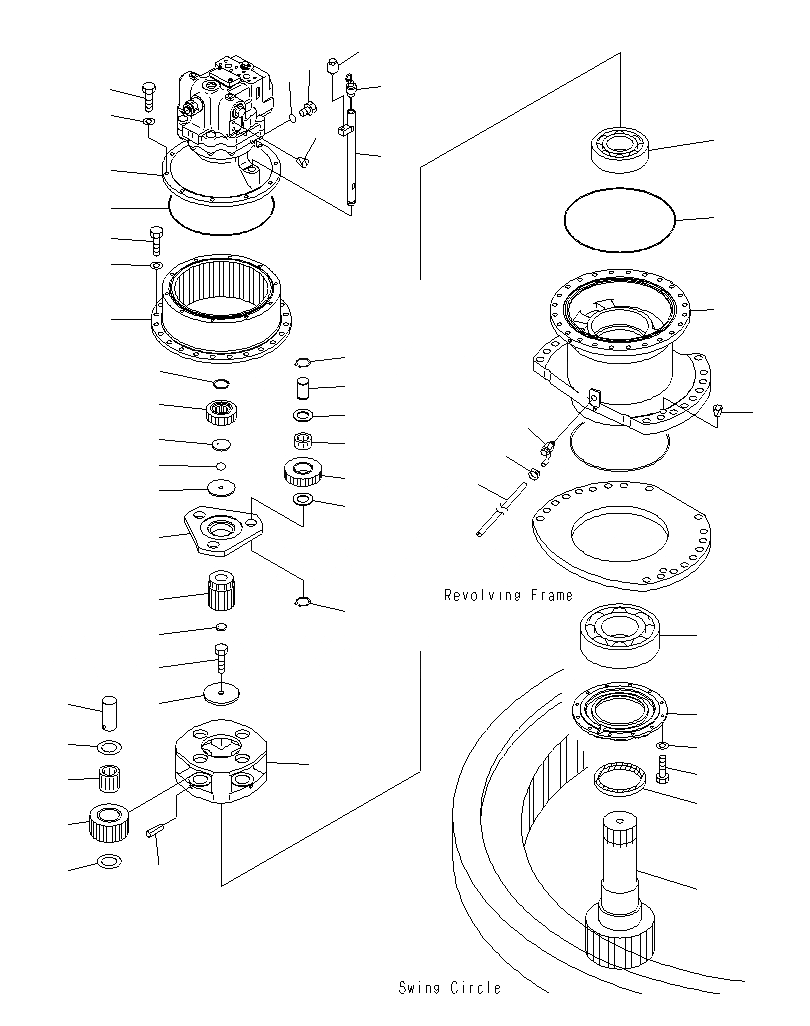 Revolving Frame

Swing Circle