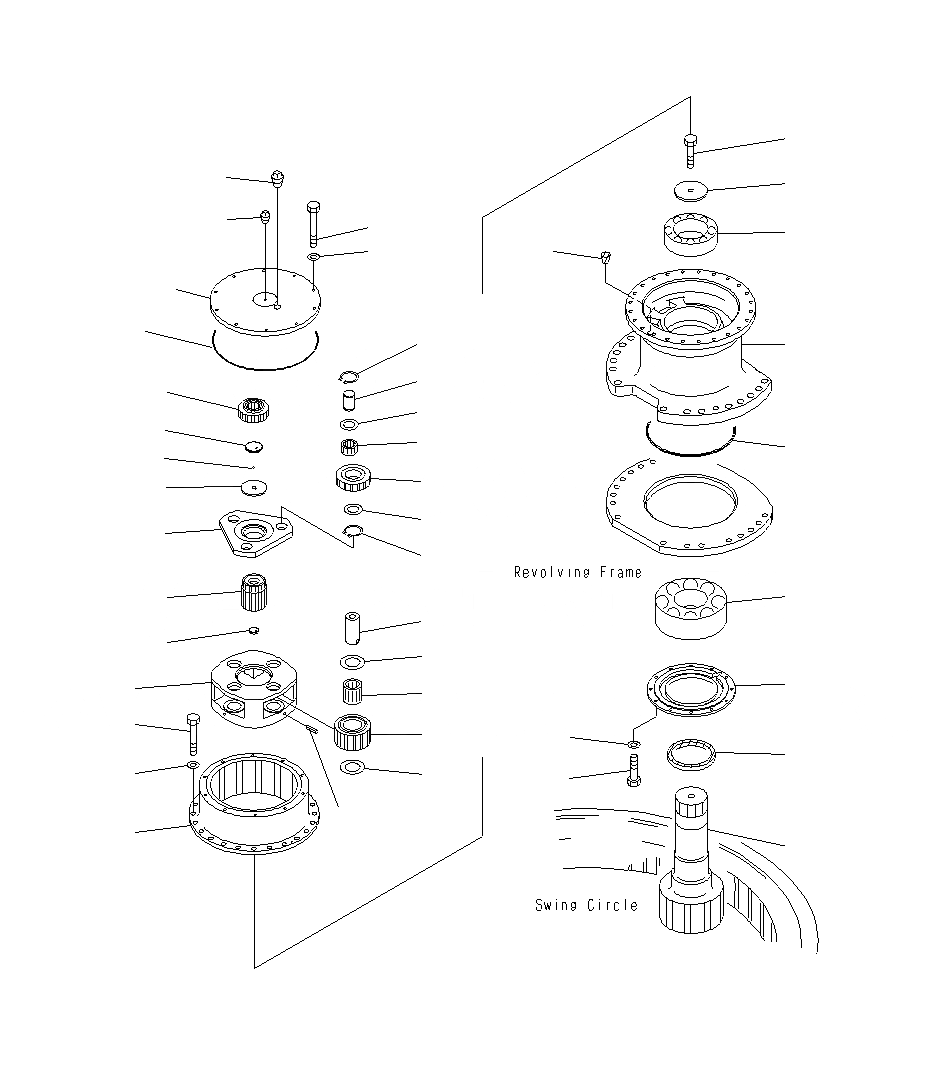 Revolving Frame

Swing Circle