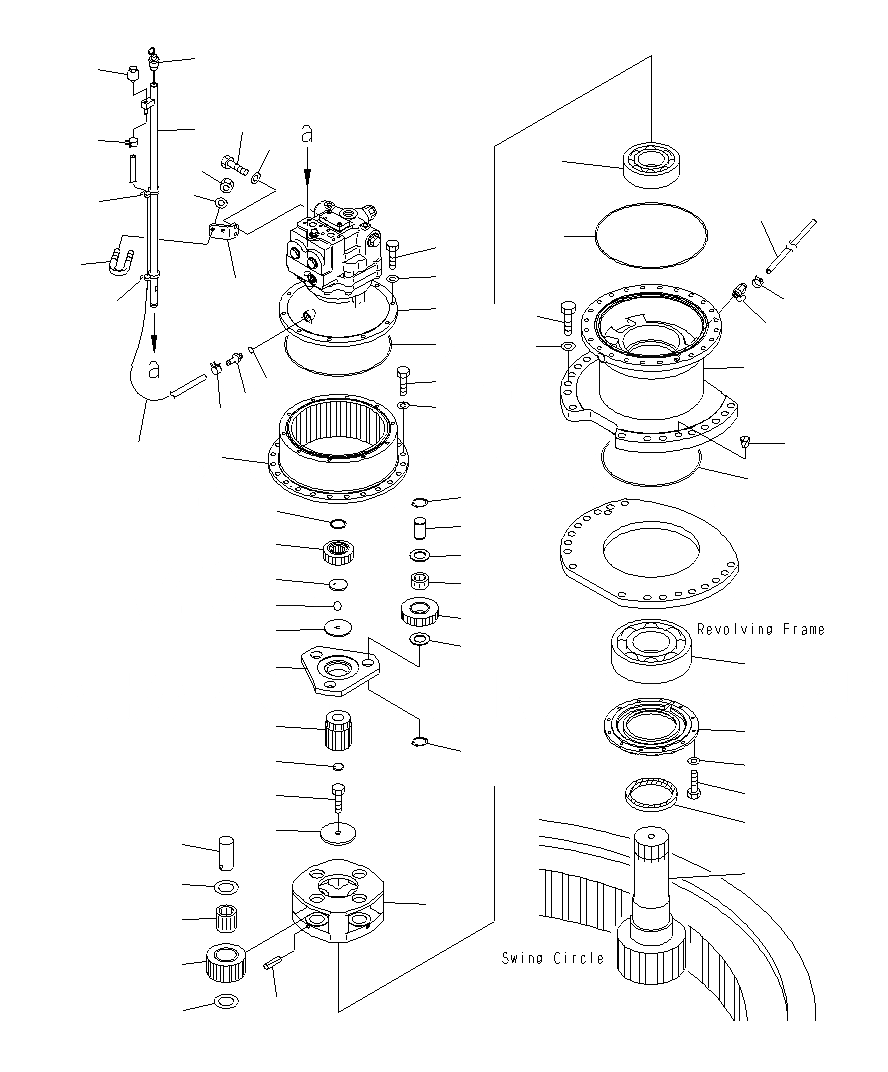 a

a

Revolving Frame

Swing Circle