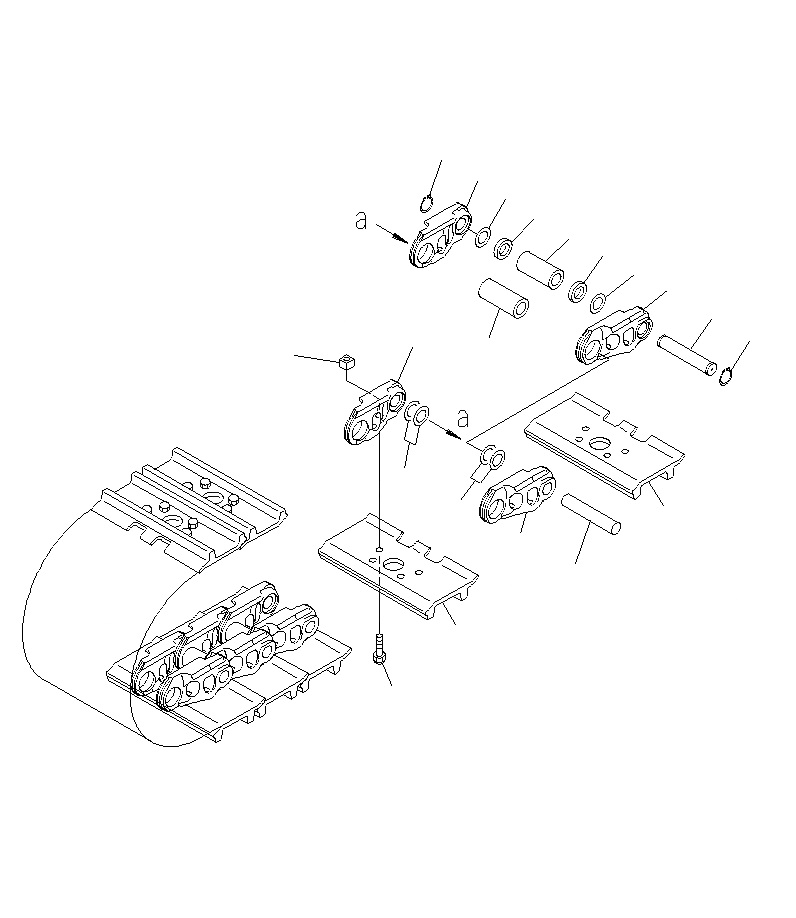 a

a