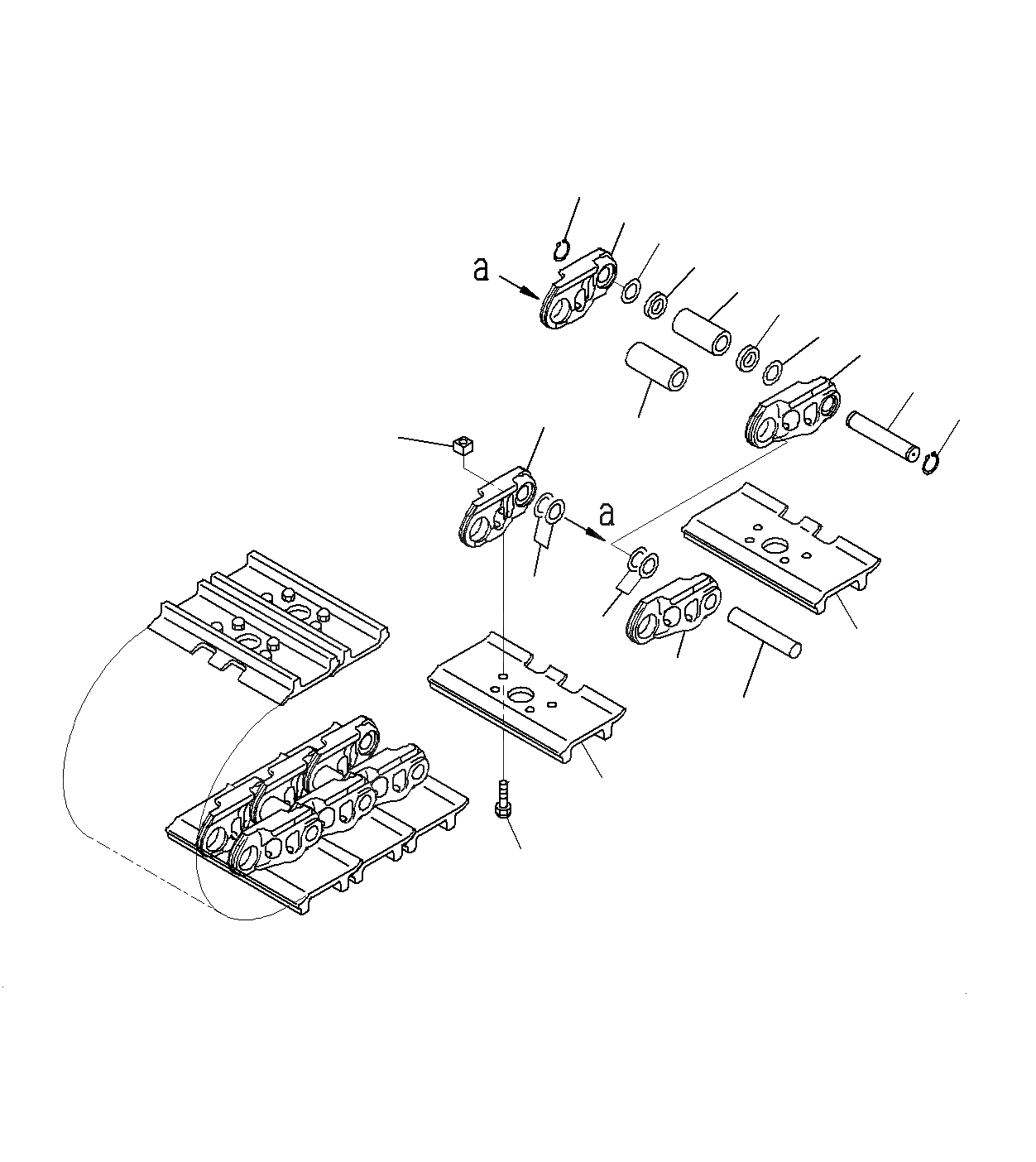 a

a