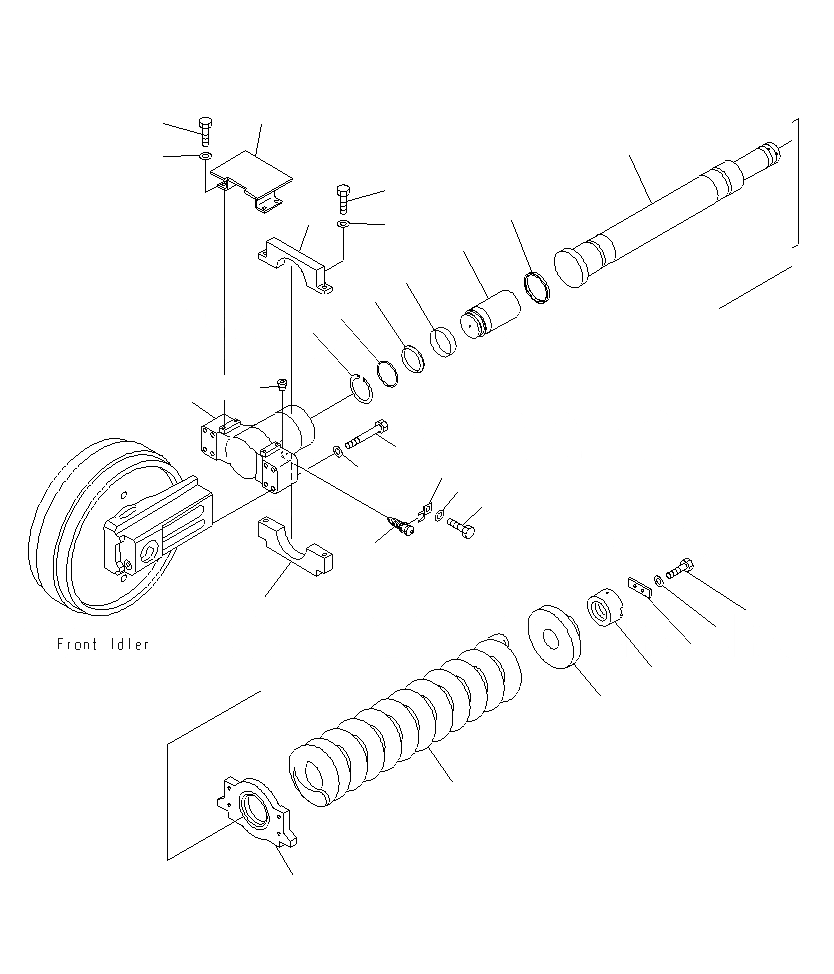 Front Idler