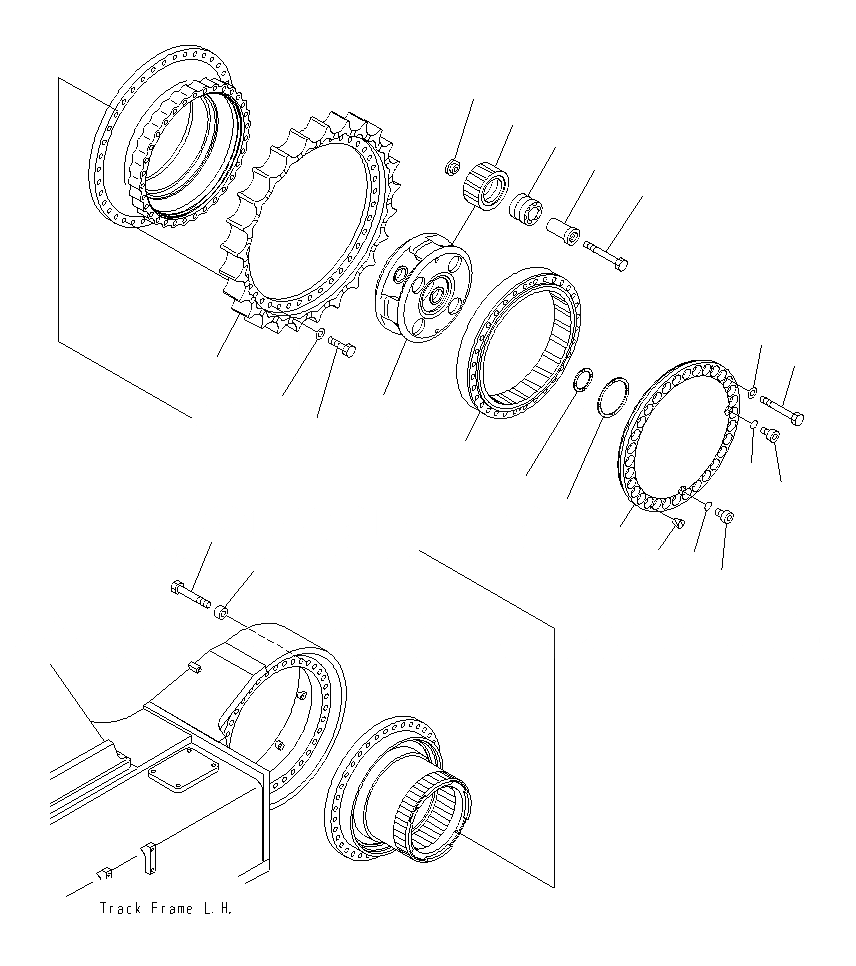 Track Frame L.H.