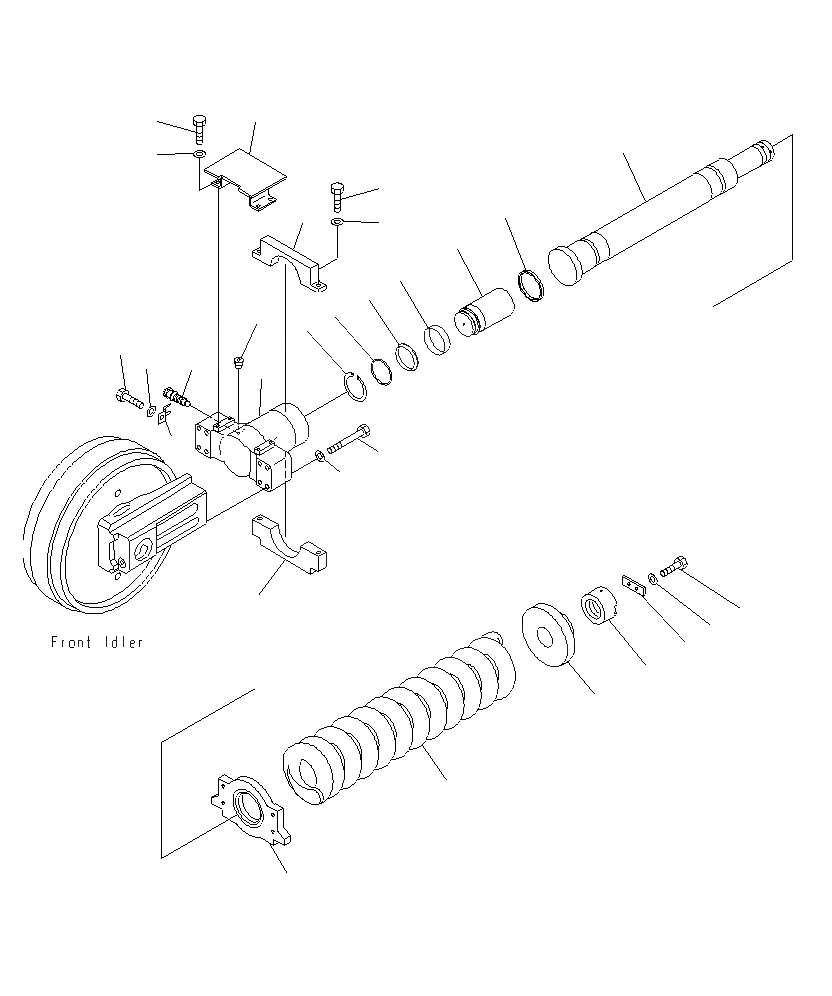 Front Idler