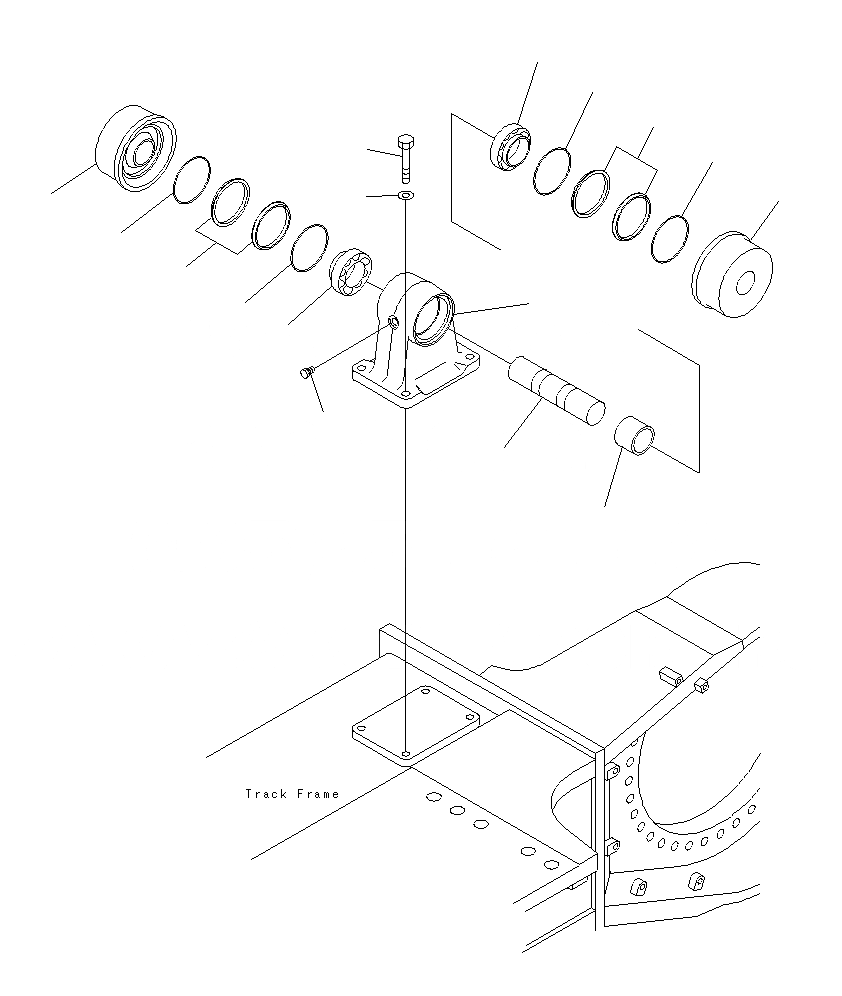 Track Frame