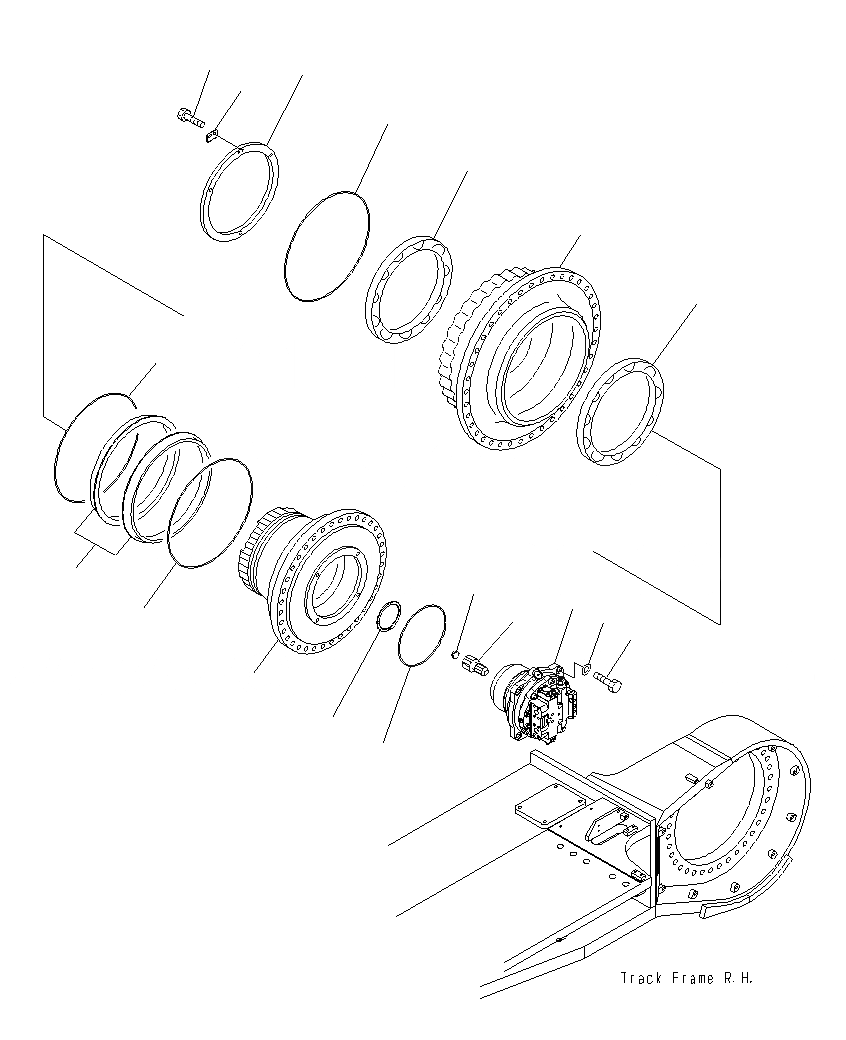 Track Frame R.H.