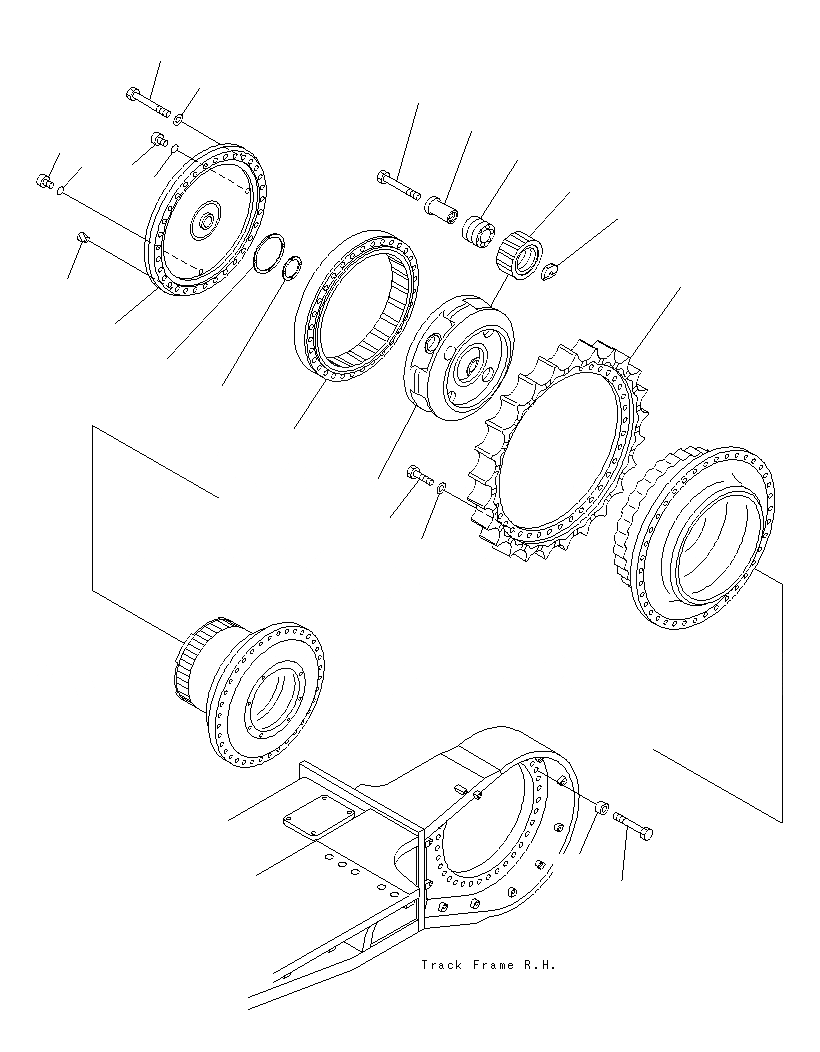 Track Frame R.H.