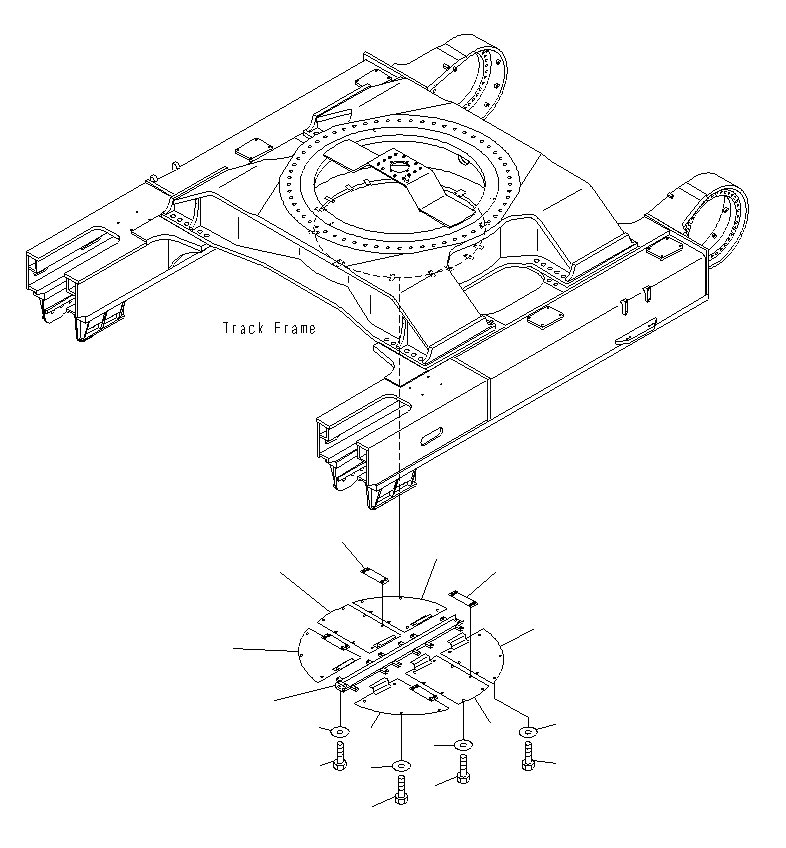 Track Frame