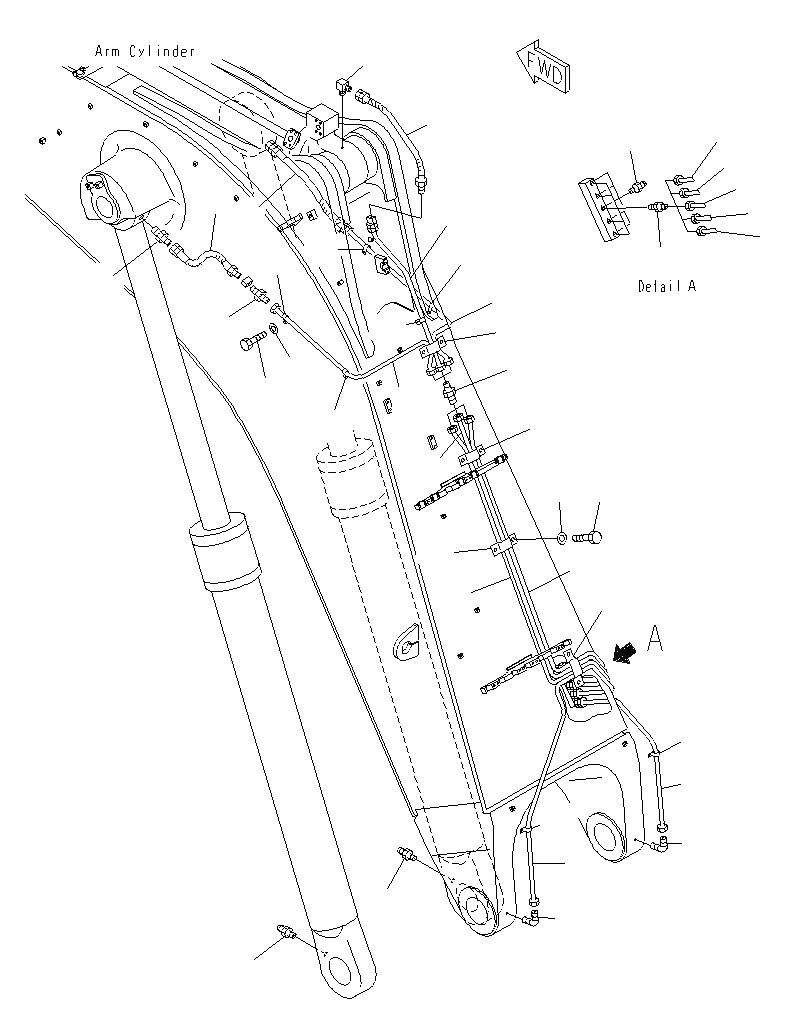 Arm Cylinder

FWD

Detail A

A