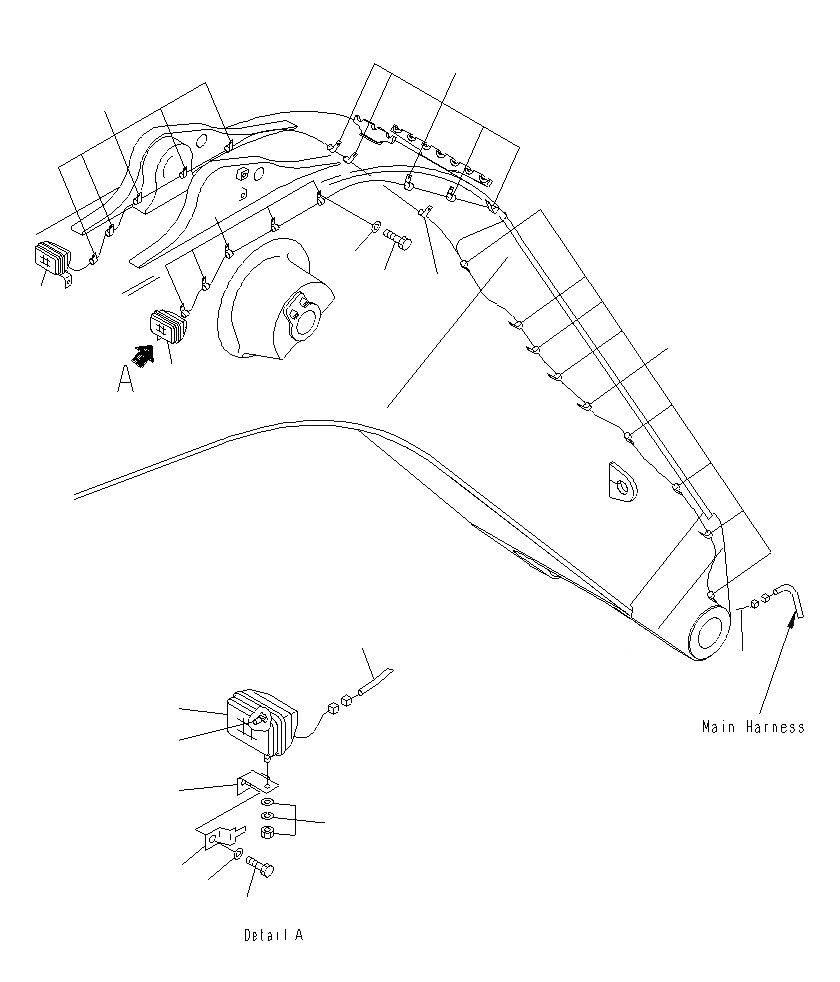 A

Main Harness

Detail A