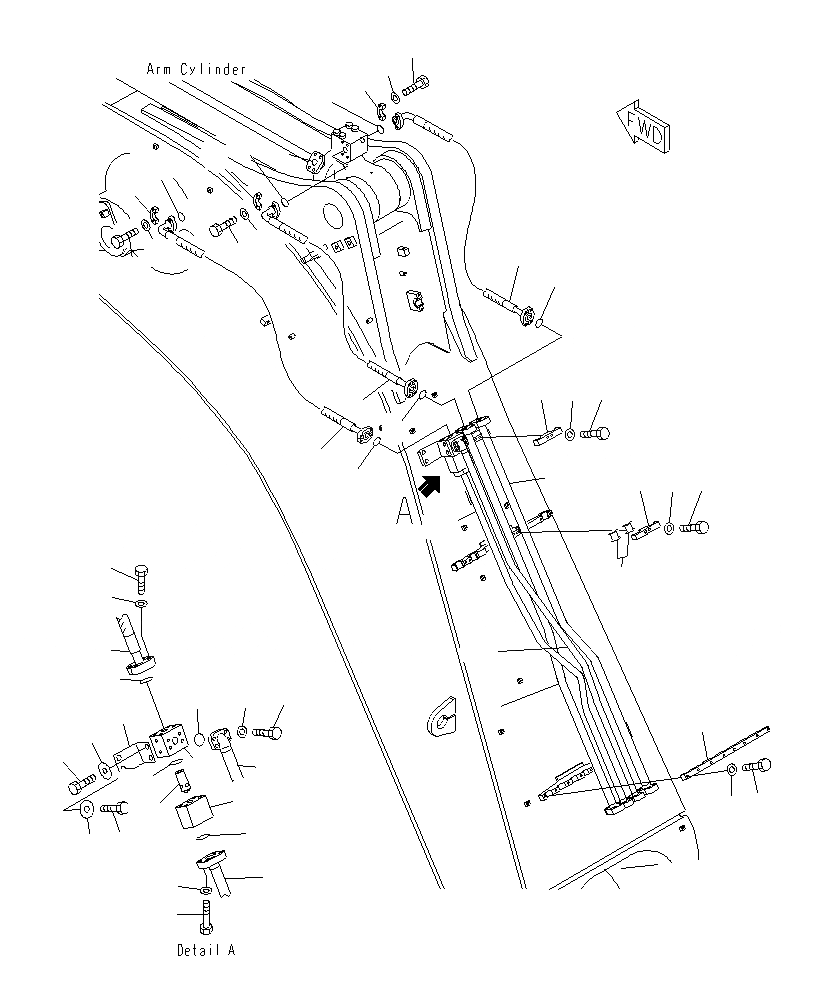 Arm Cylinder

FWD

A

Detail A