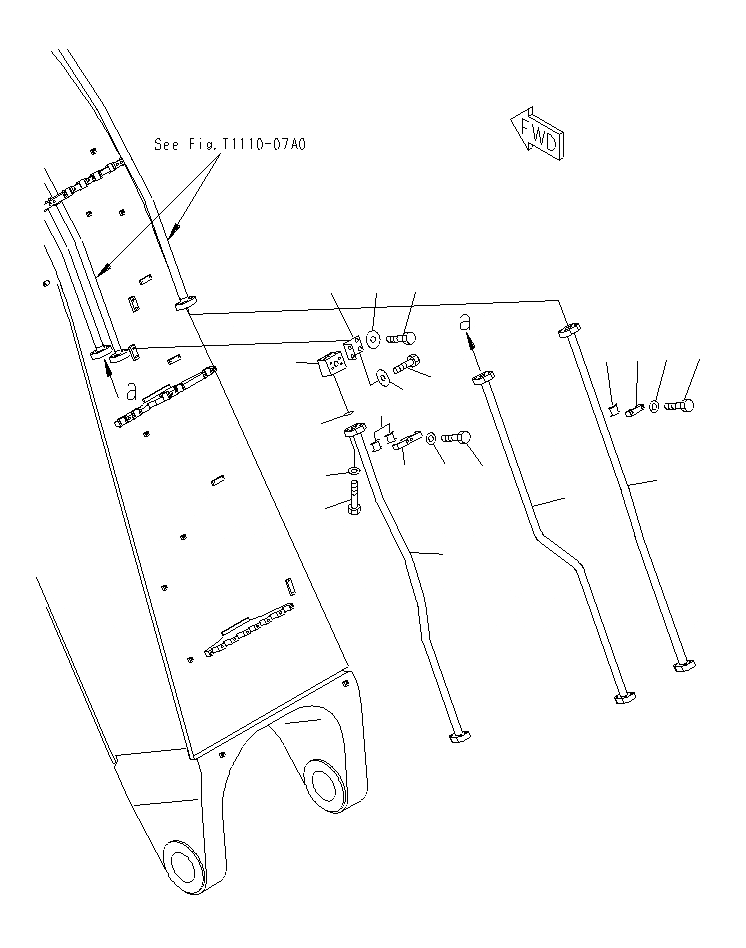 See Fig.T1110-07A0

FWD

a

a