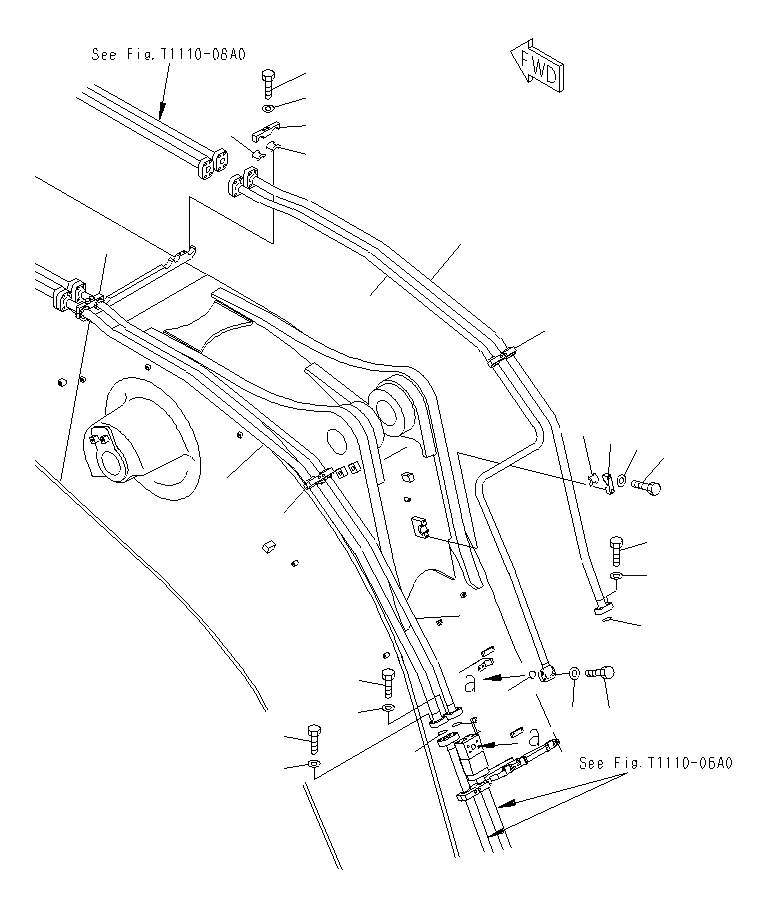 See Fig. T1110-06A0

FWD

a

a

See Fig. T1110-06A0