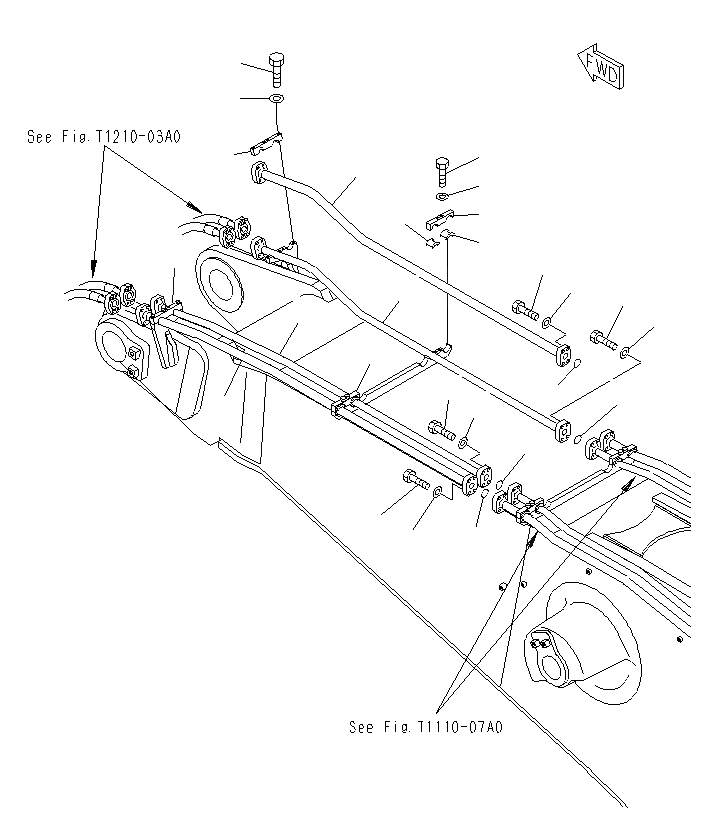 FWD

See Fig. T1210-03A0

See Fig. T1110-07A0