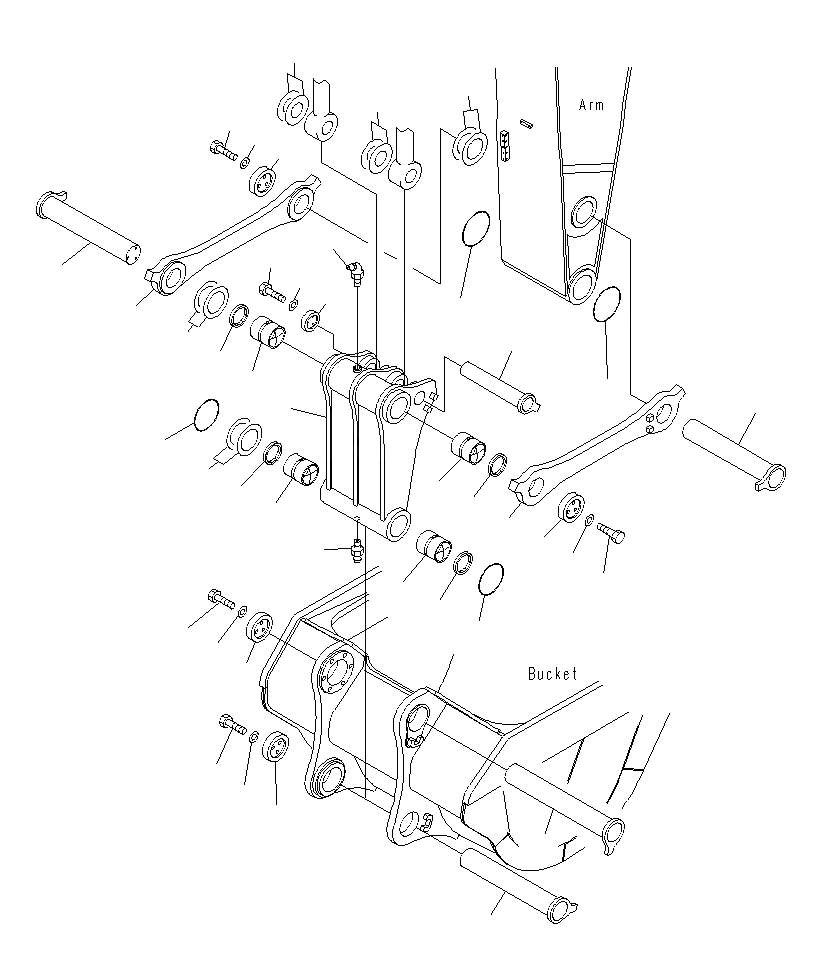 Arm

Bucket