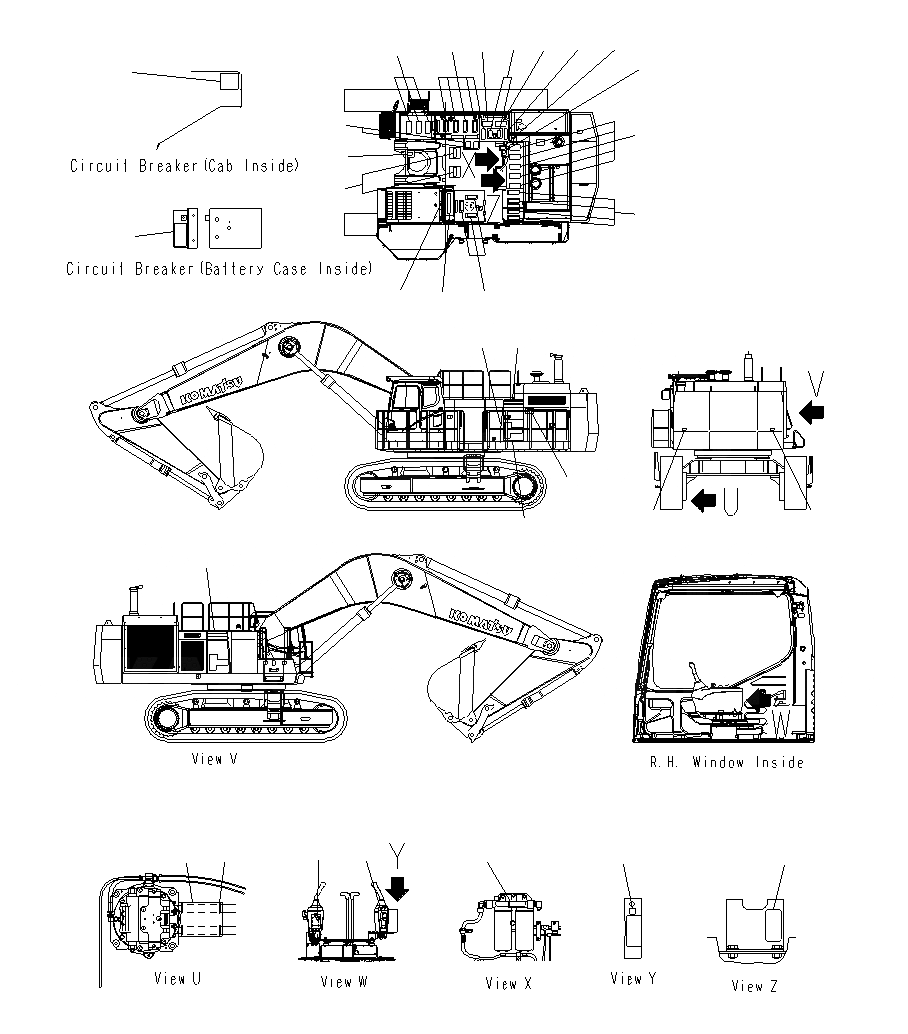 Circuit Breaker(Cab Inside)

Circuit Breaker(Battery Case Inside)

KOMATSU

V

U

KOMATSU

View V

W

R.H. Window Inside

Y

View U

View W

View X

View Y

View Z