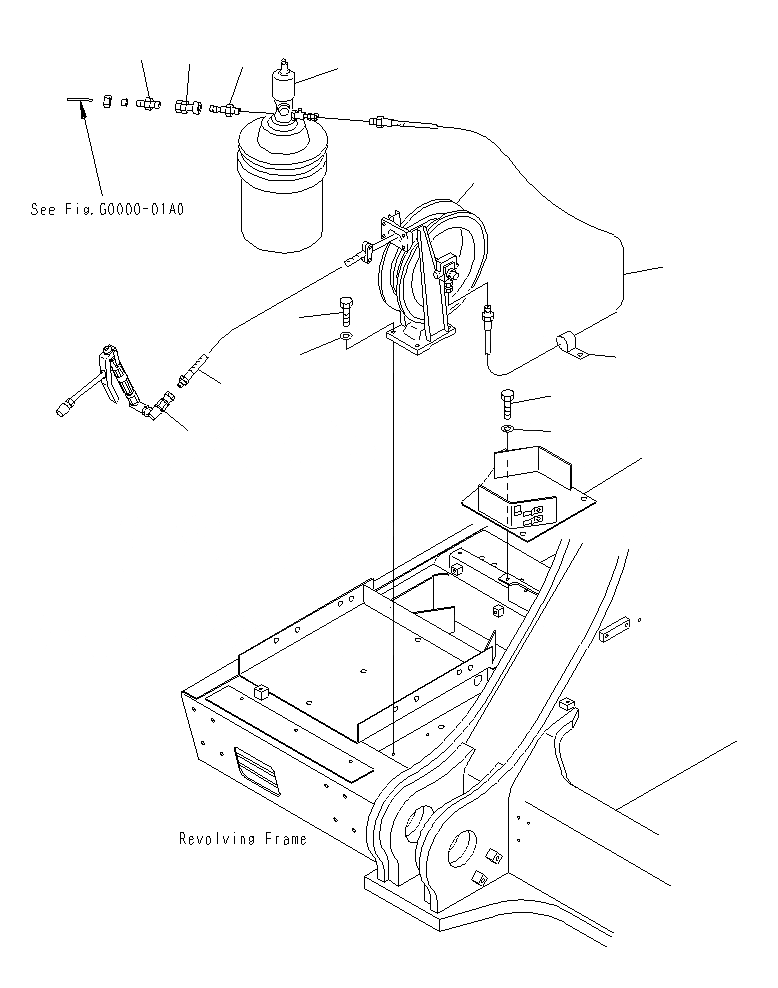 See Fig. G0000-01A0

Revolving Frame