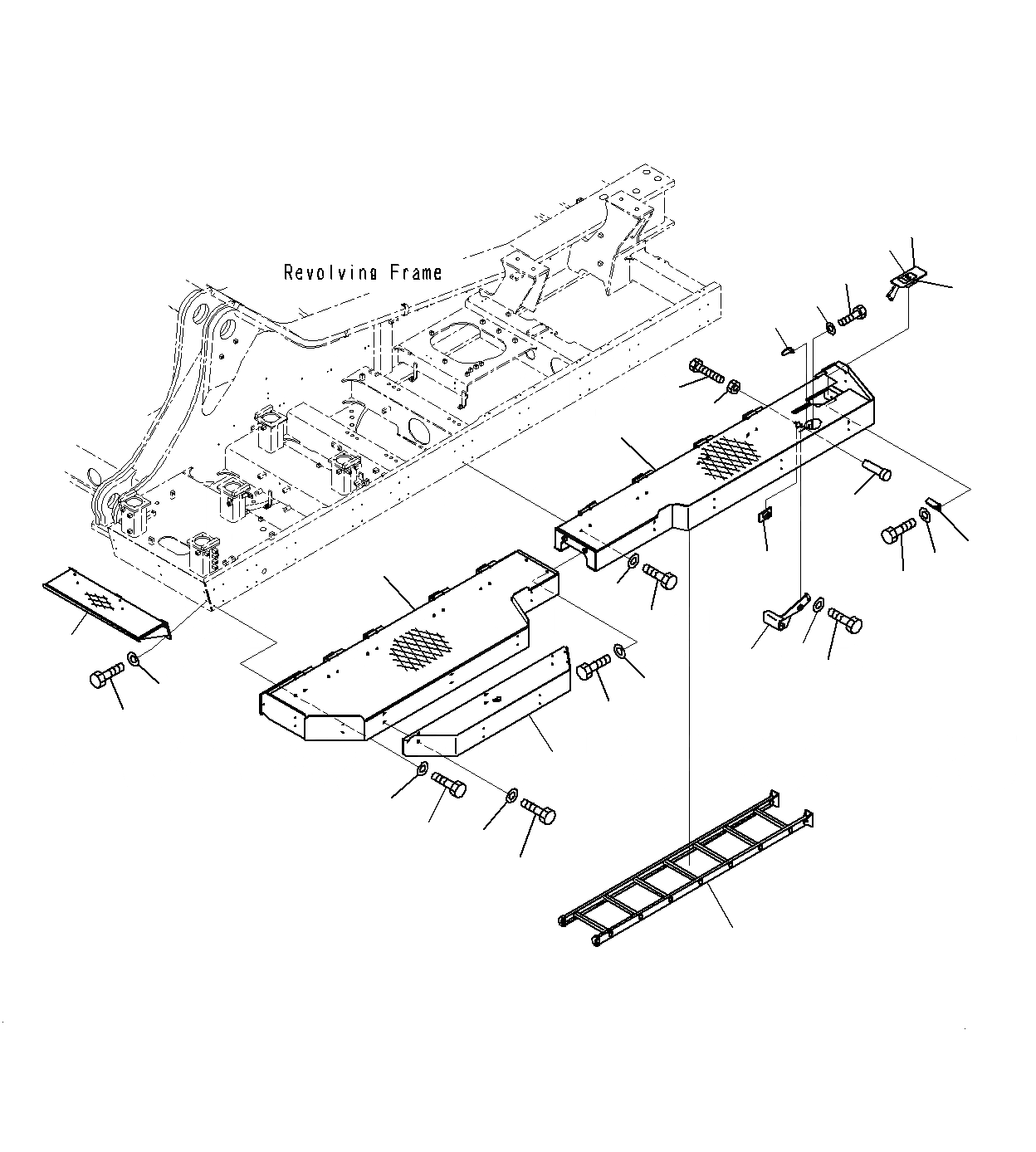 Revolving Frame