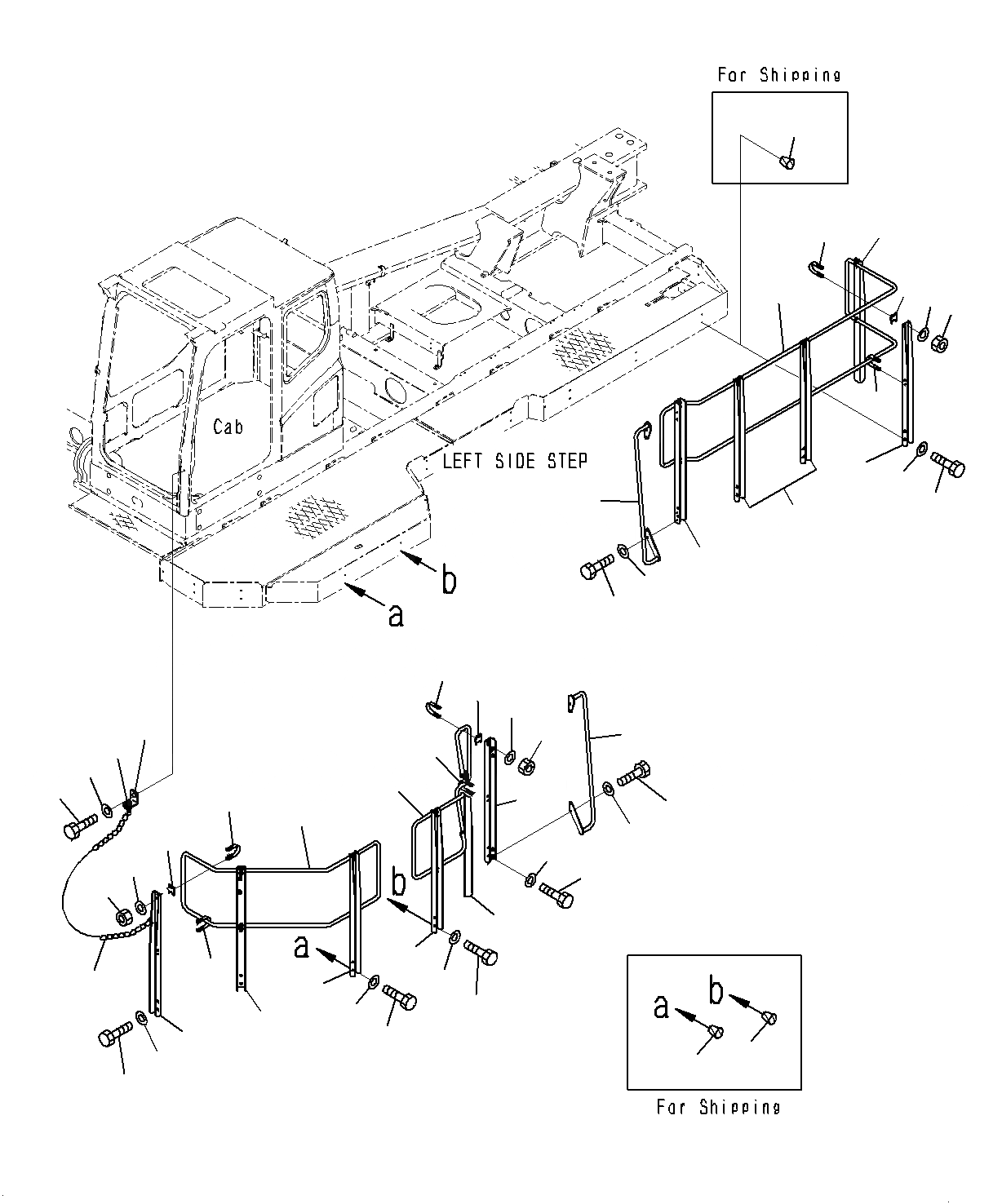 For Shipping

Cab

LEFT SIDE STEP

b

a

b

a

a

b

For Shipping