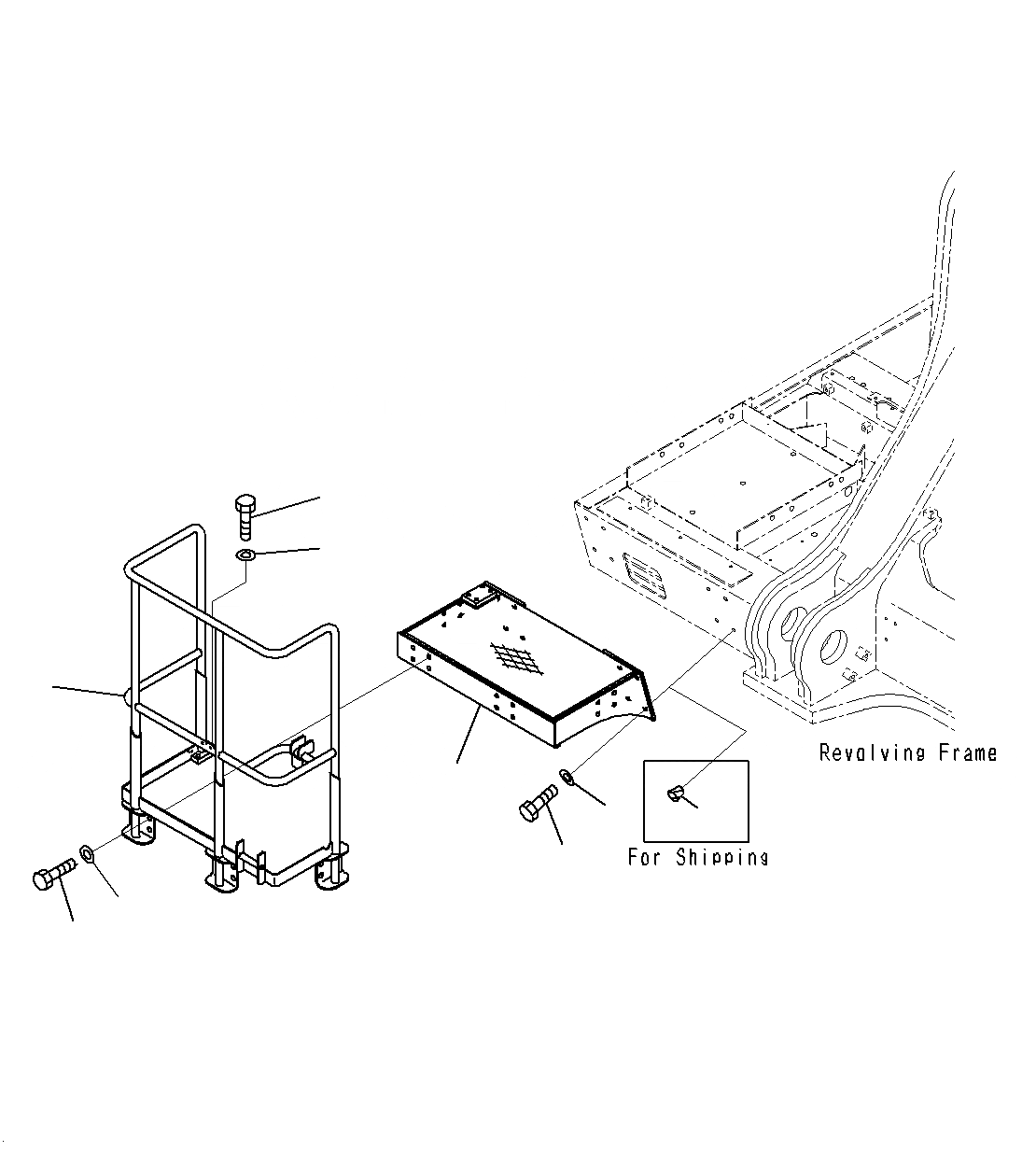 Revolving Frame

For Shipping