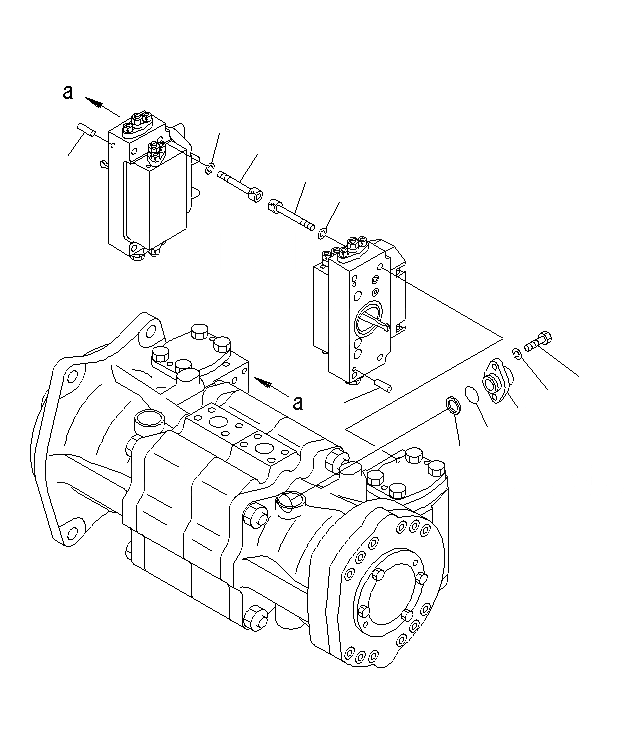 a
a